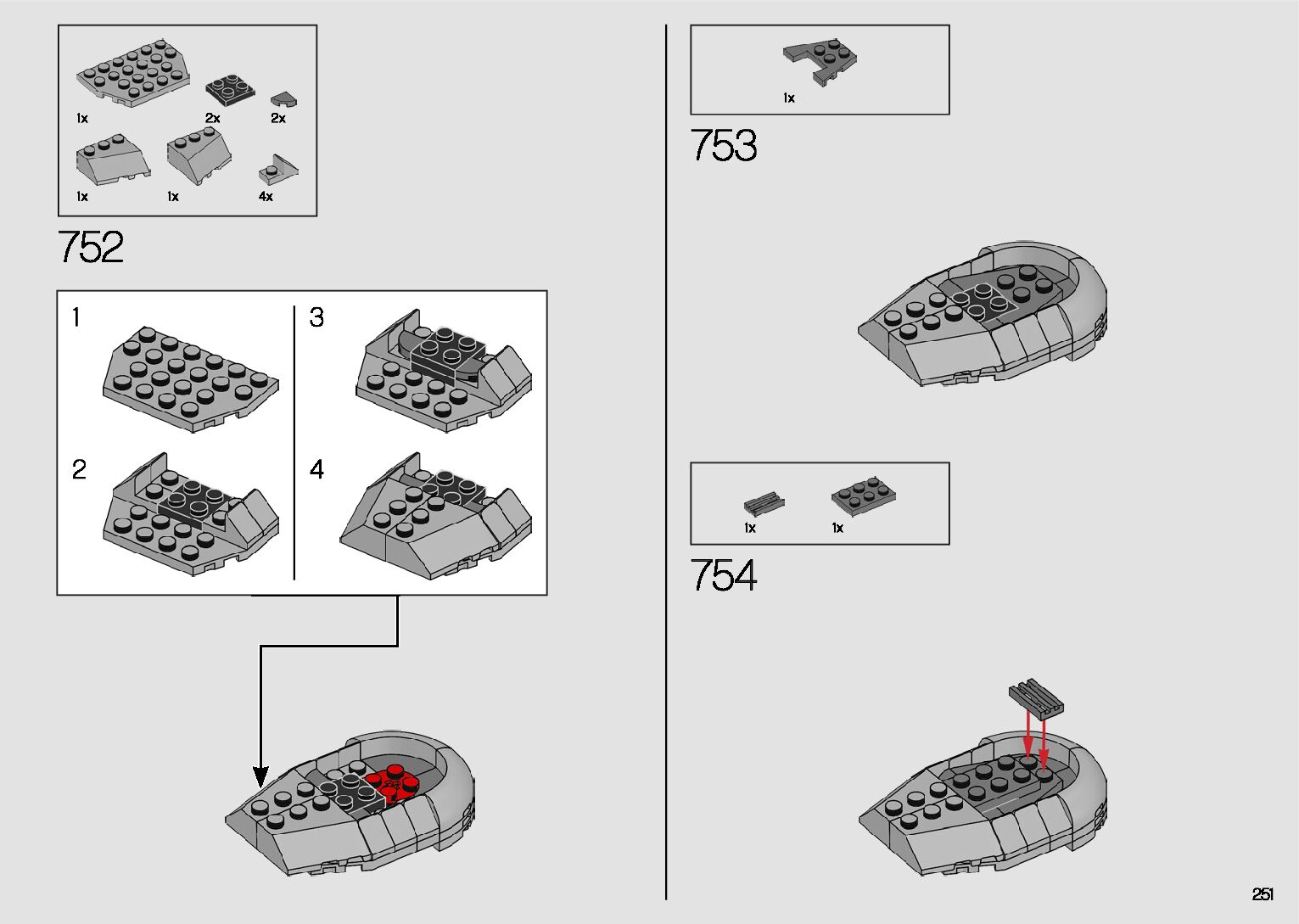 1x 2x 2x
1x 1x 4x

752

1

2

3

4

1x

753

1x 1x

754

251