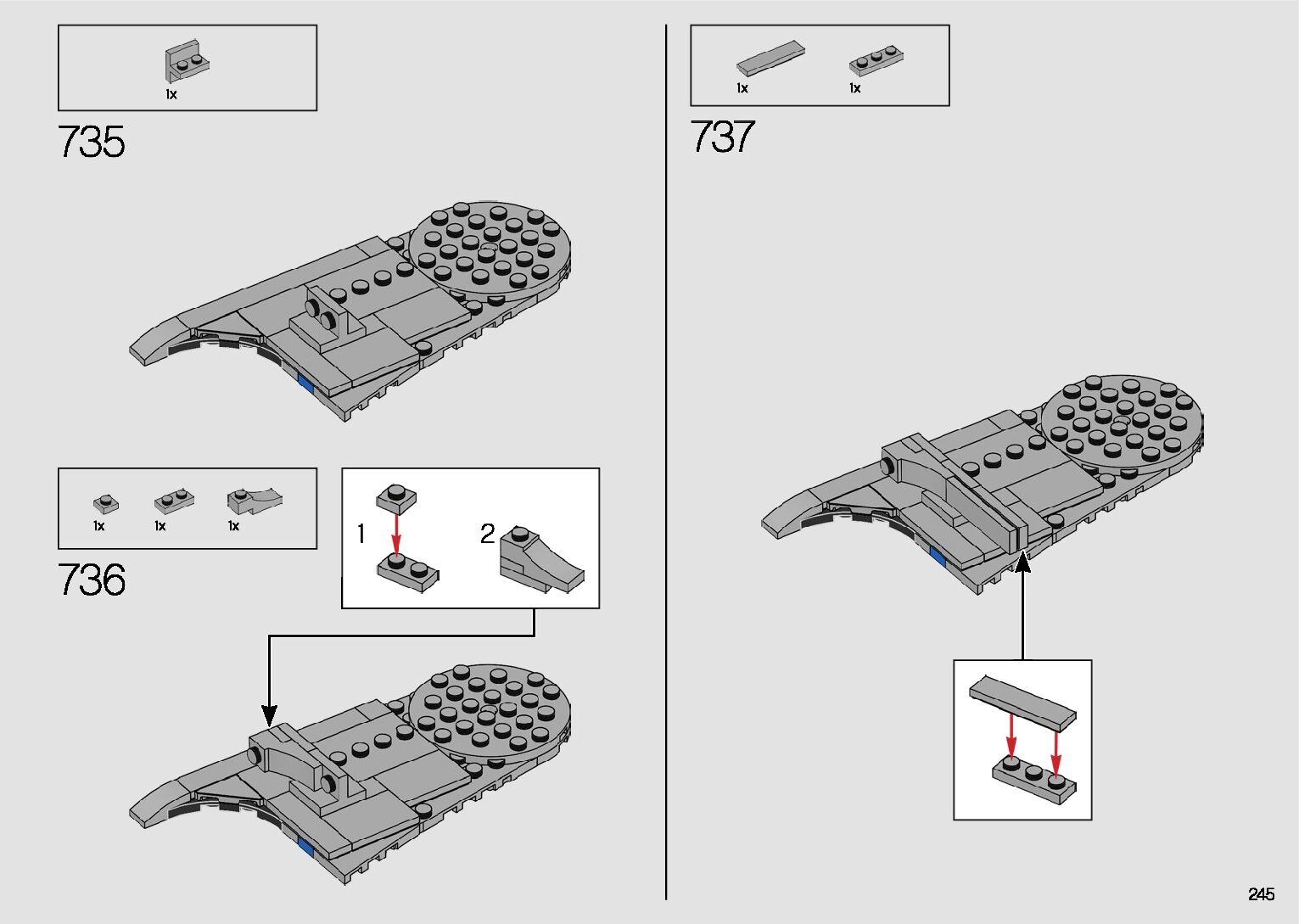 1x

735

1x 1x 1x

736

1

2

1x 1x

737

245