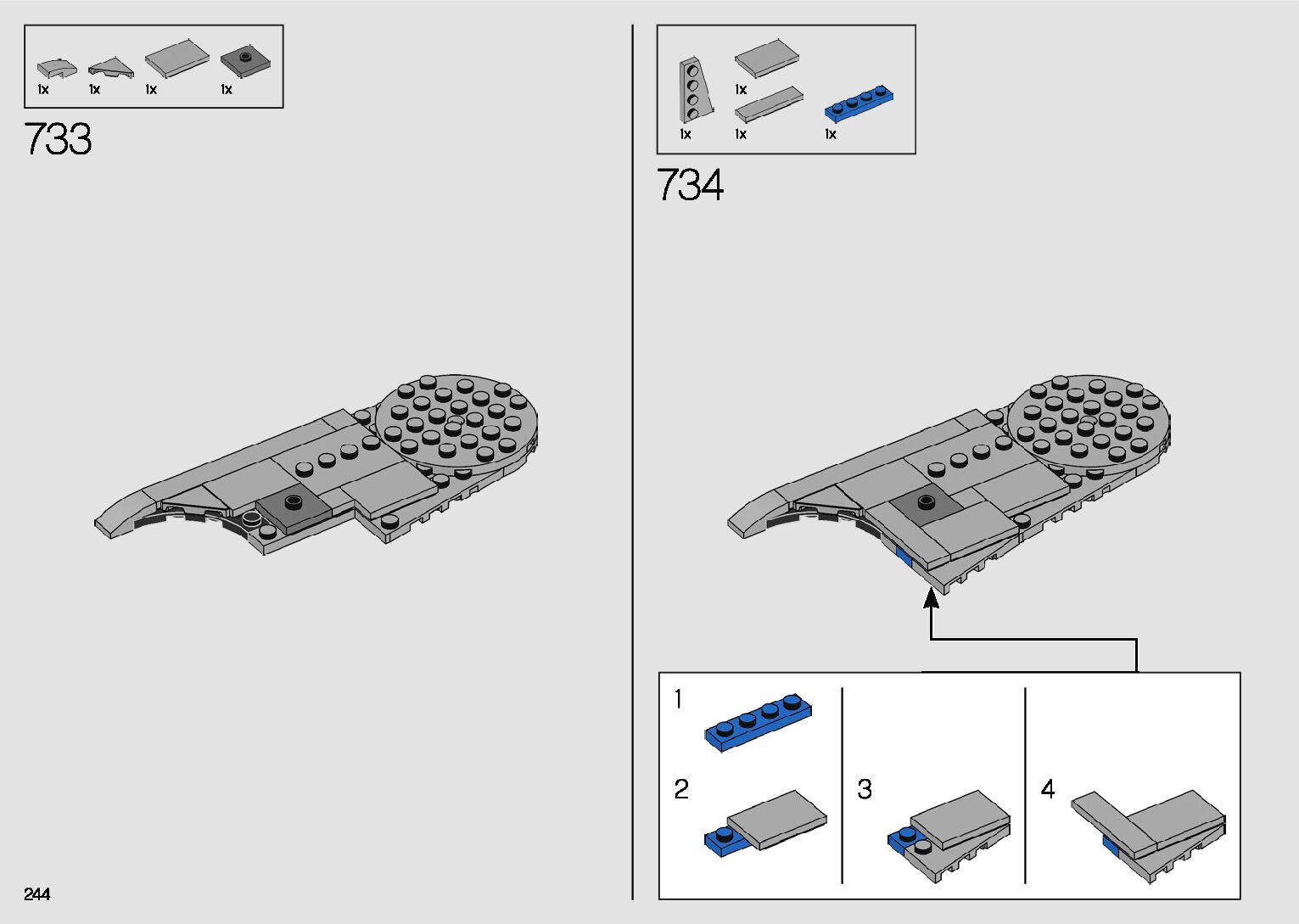 1x 1x 1x 1x

733

1x
1x 1x 1x

734

1

2

3

4

244