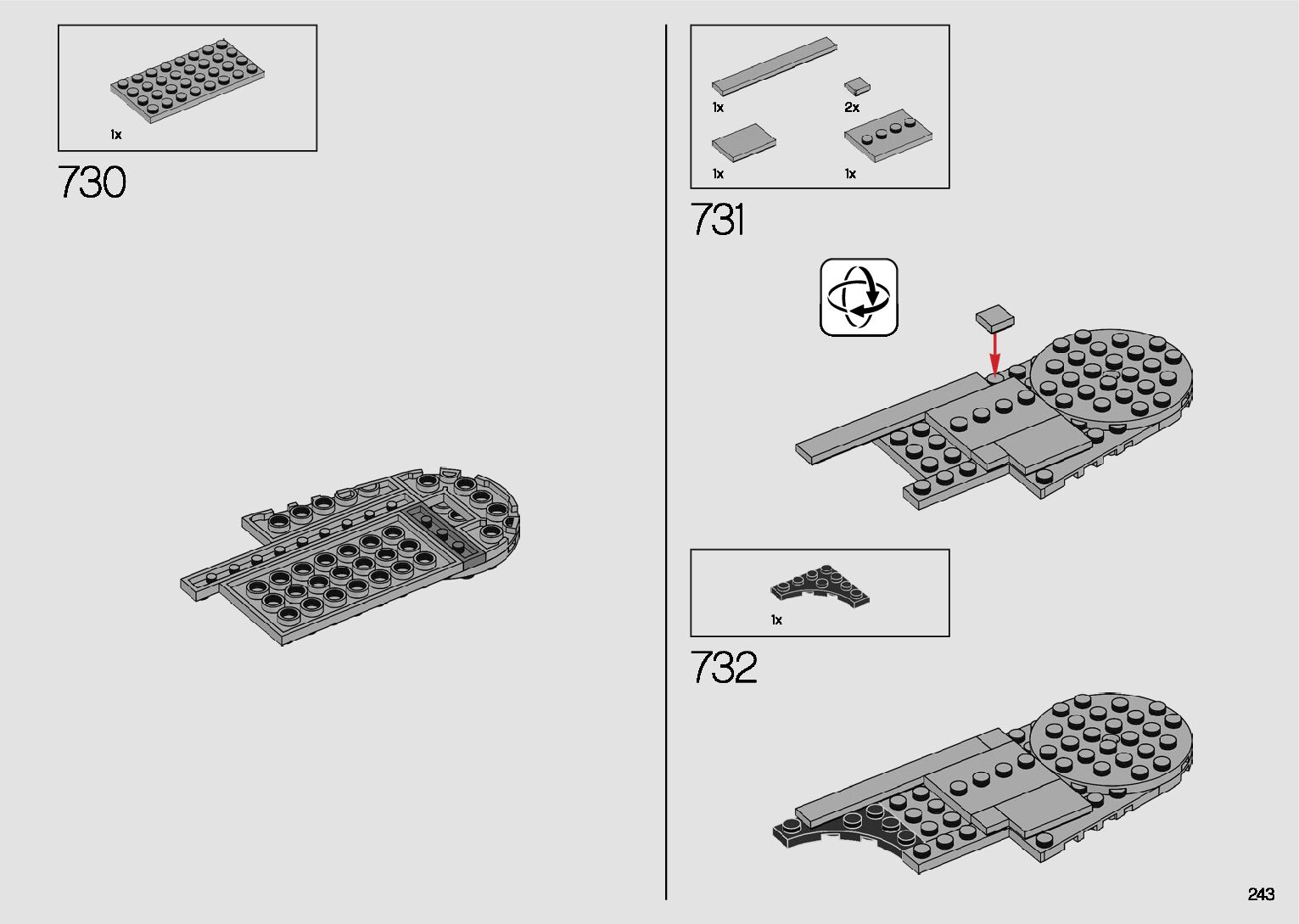 1x

730

1x

2x

1x

1x

731

1x

732

243