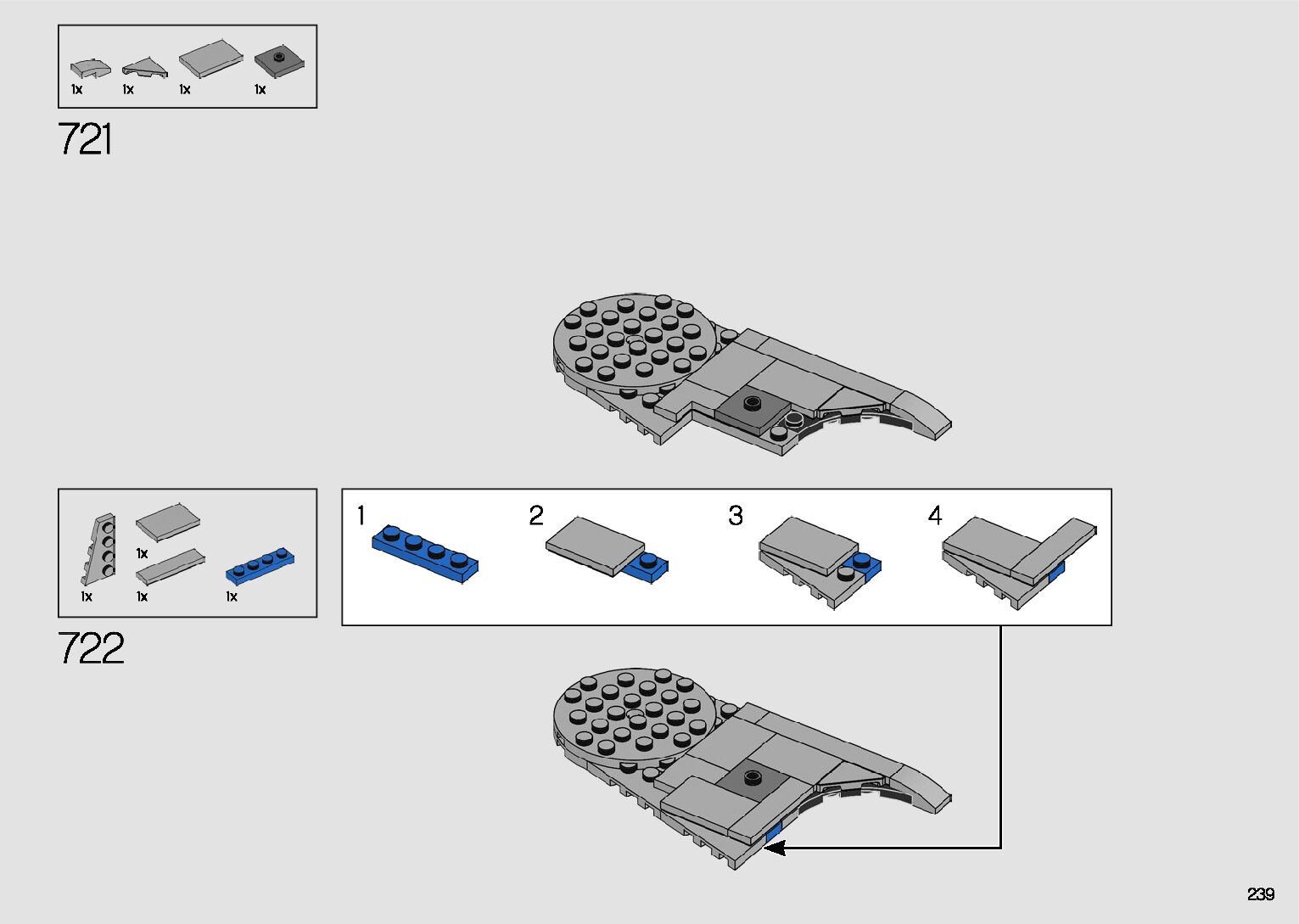 1x 1x 1x 1x

721

1x
1x 1x 1x

722

1
2
3
4

239