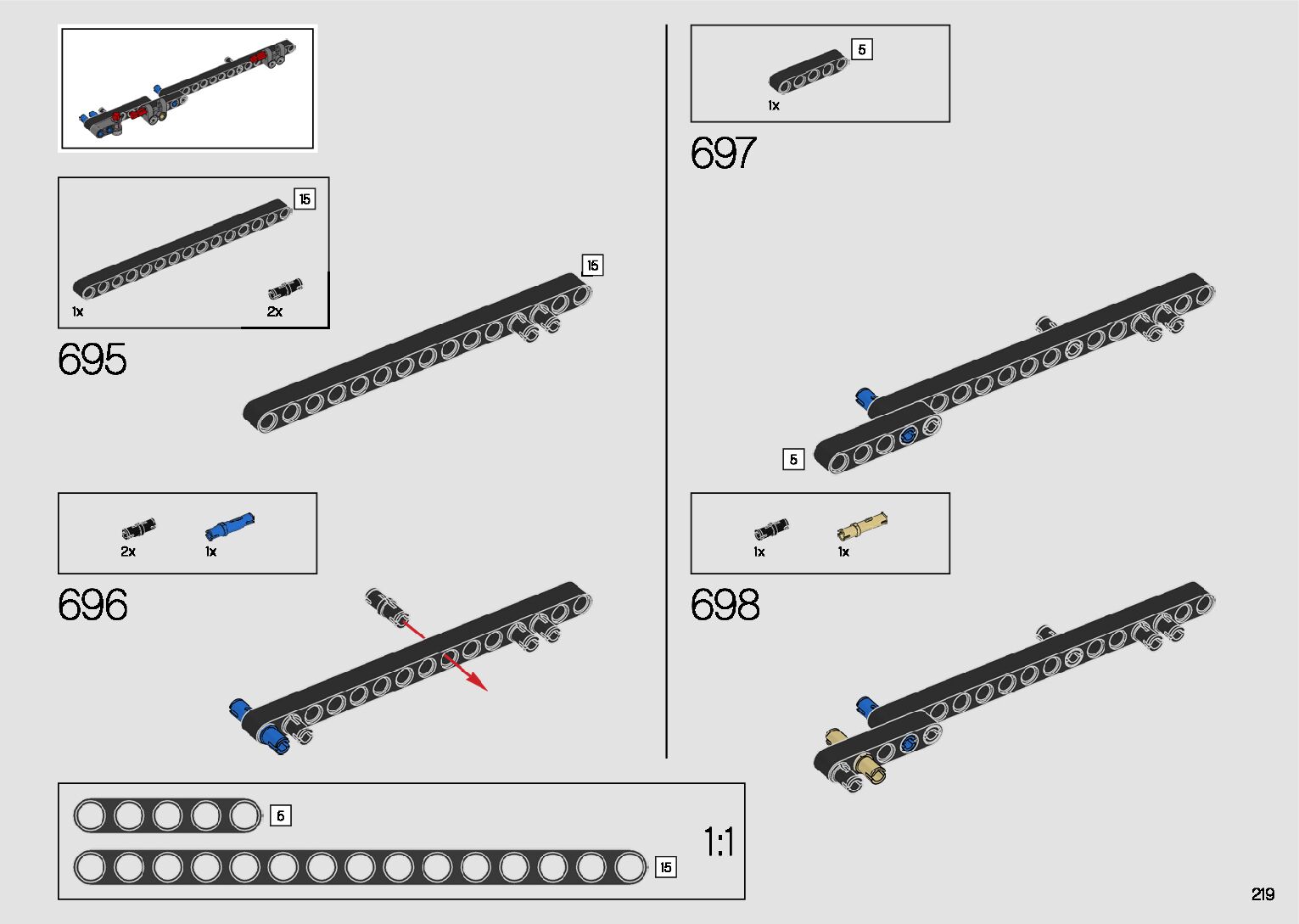 15

1x

2x

695

15

2x

1x

696

5

1x

697

5

1x

1x

698

5

15

1:1

219