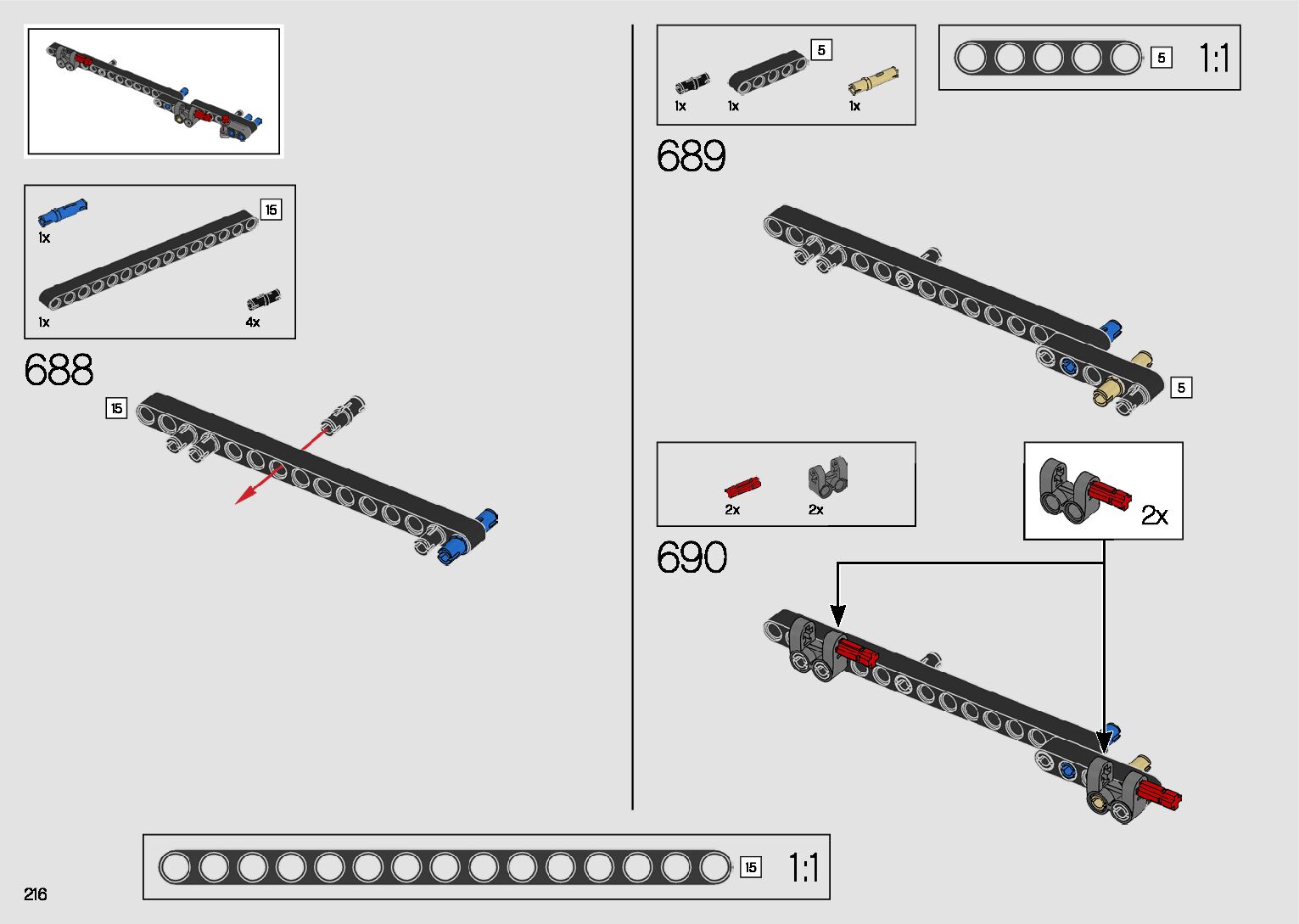 1x

15

1x

4x

688

15

5

1x

1x

1x

5

1:1

689

5

2x

2x

2x

690

15

1:1

216