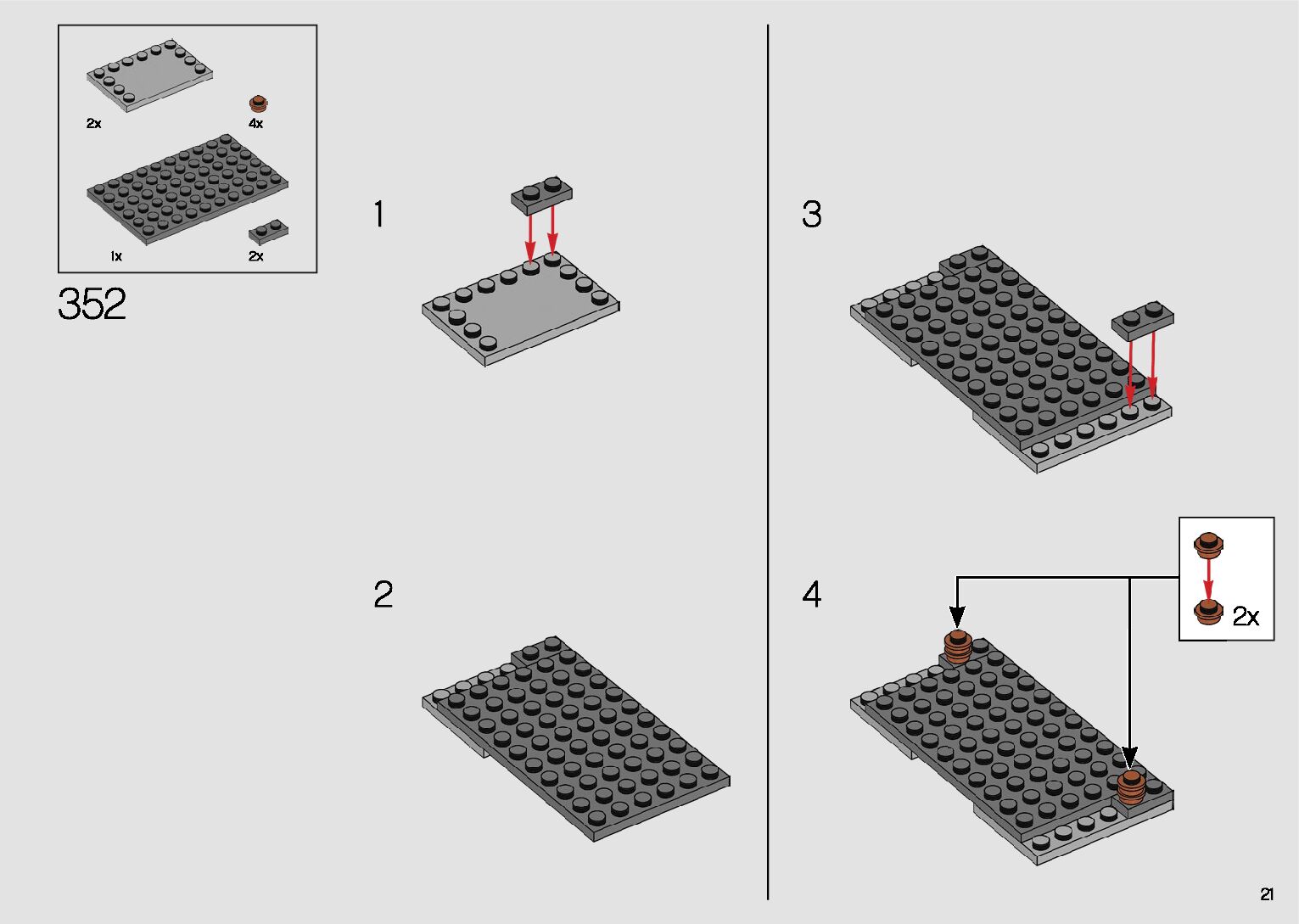 2x
4x
1x
2x
352
1
2
3
4
2x
21