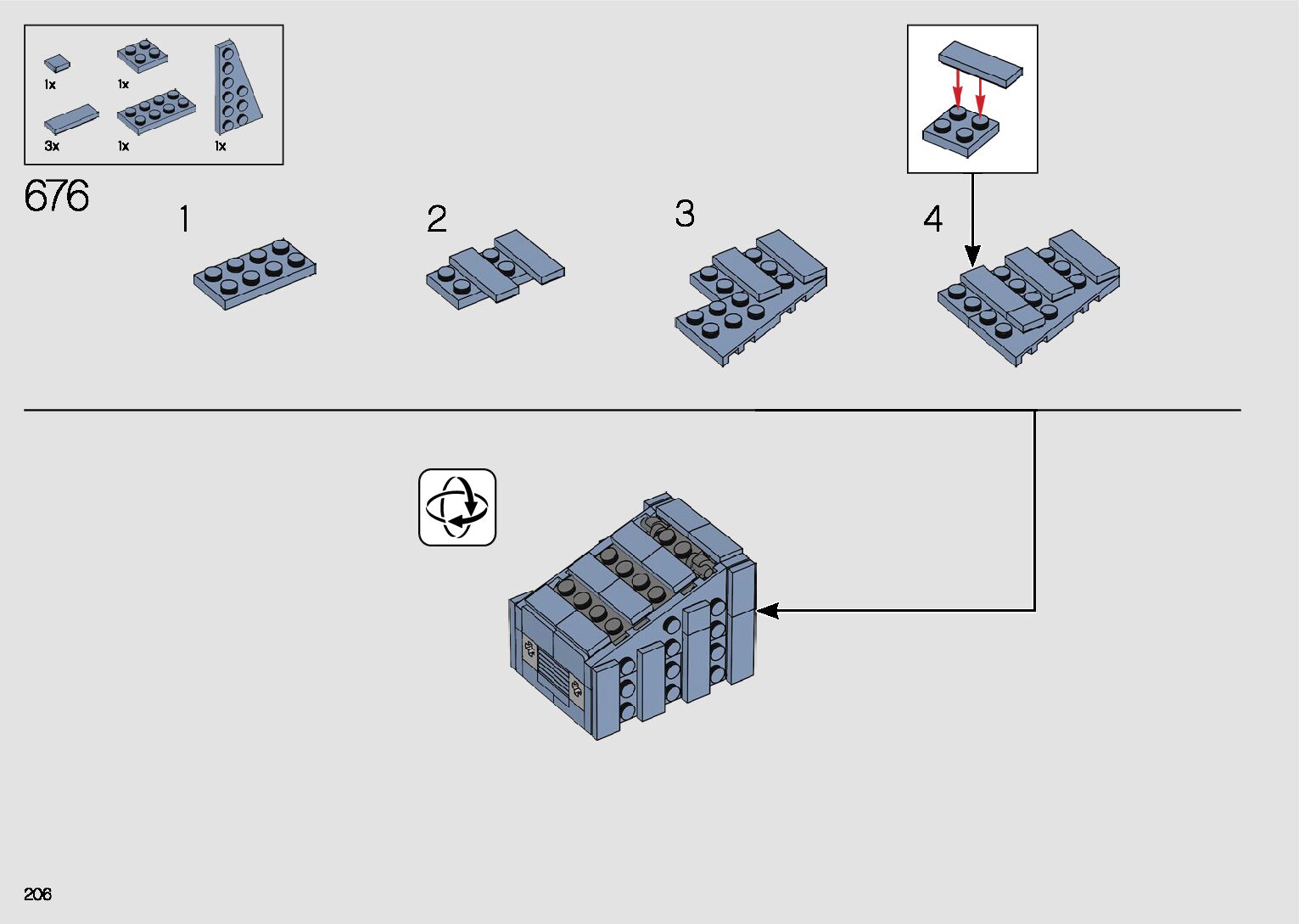 1x
1x
3x
1x
1x

676

1

2

3

4

206