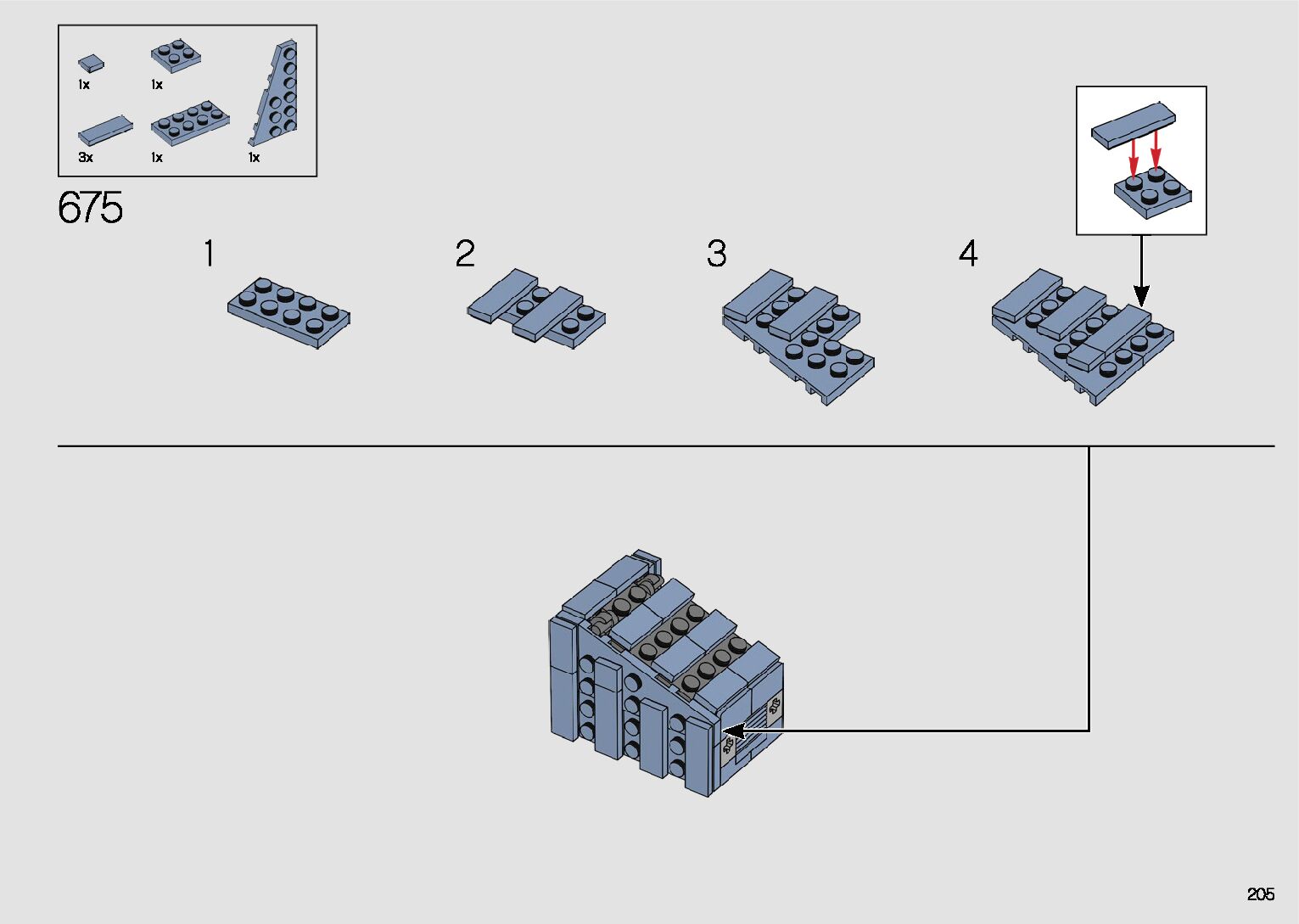 1x 1x
3x 1x 1x

675

1

2

3

4

205