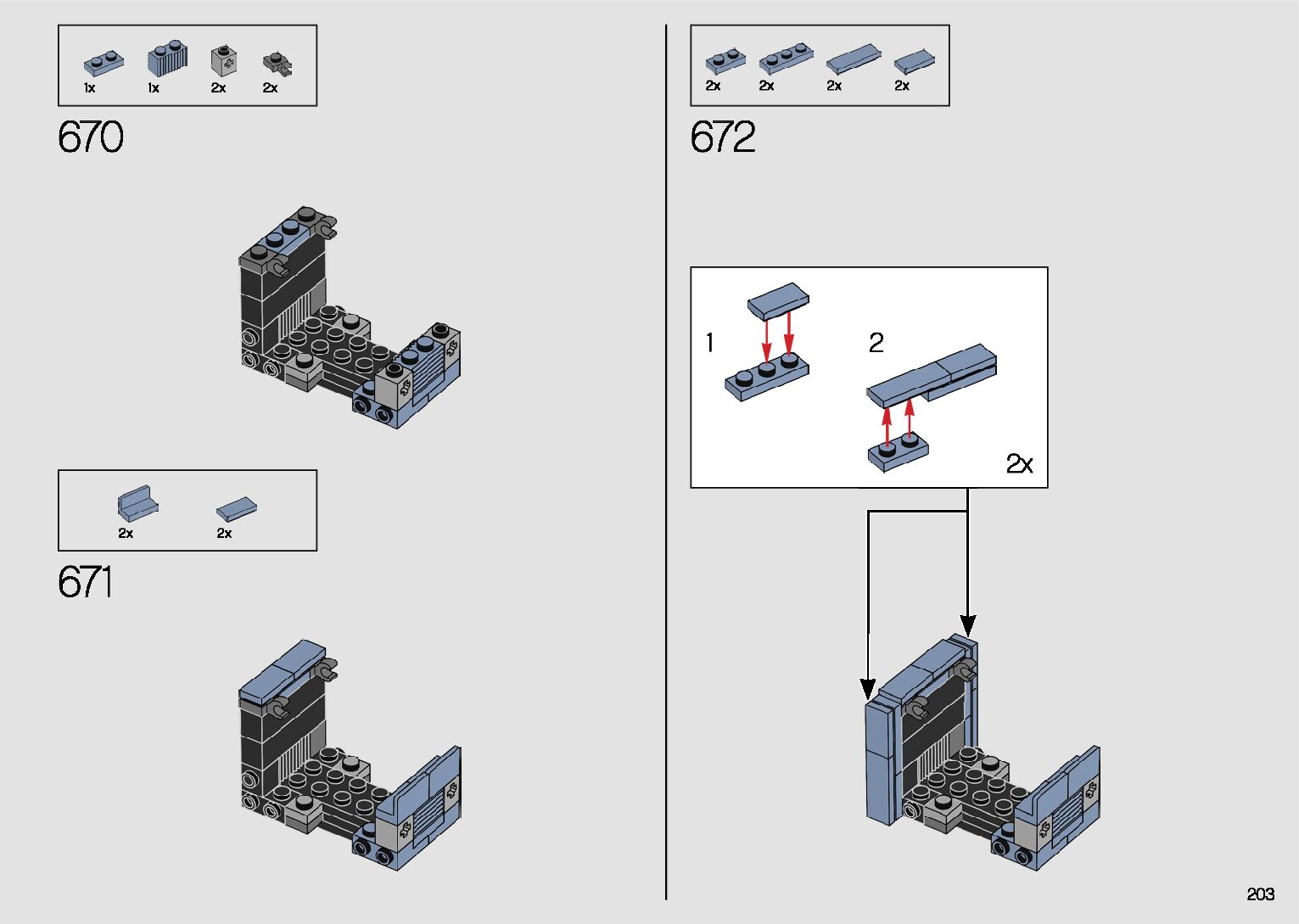 1x 1x 2x 2x

670

2x 2x

671

2x 2x 2x 2x

672

1

2

2x

203