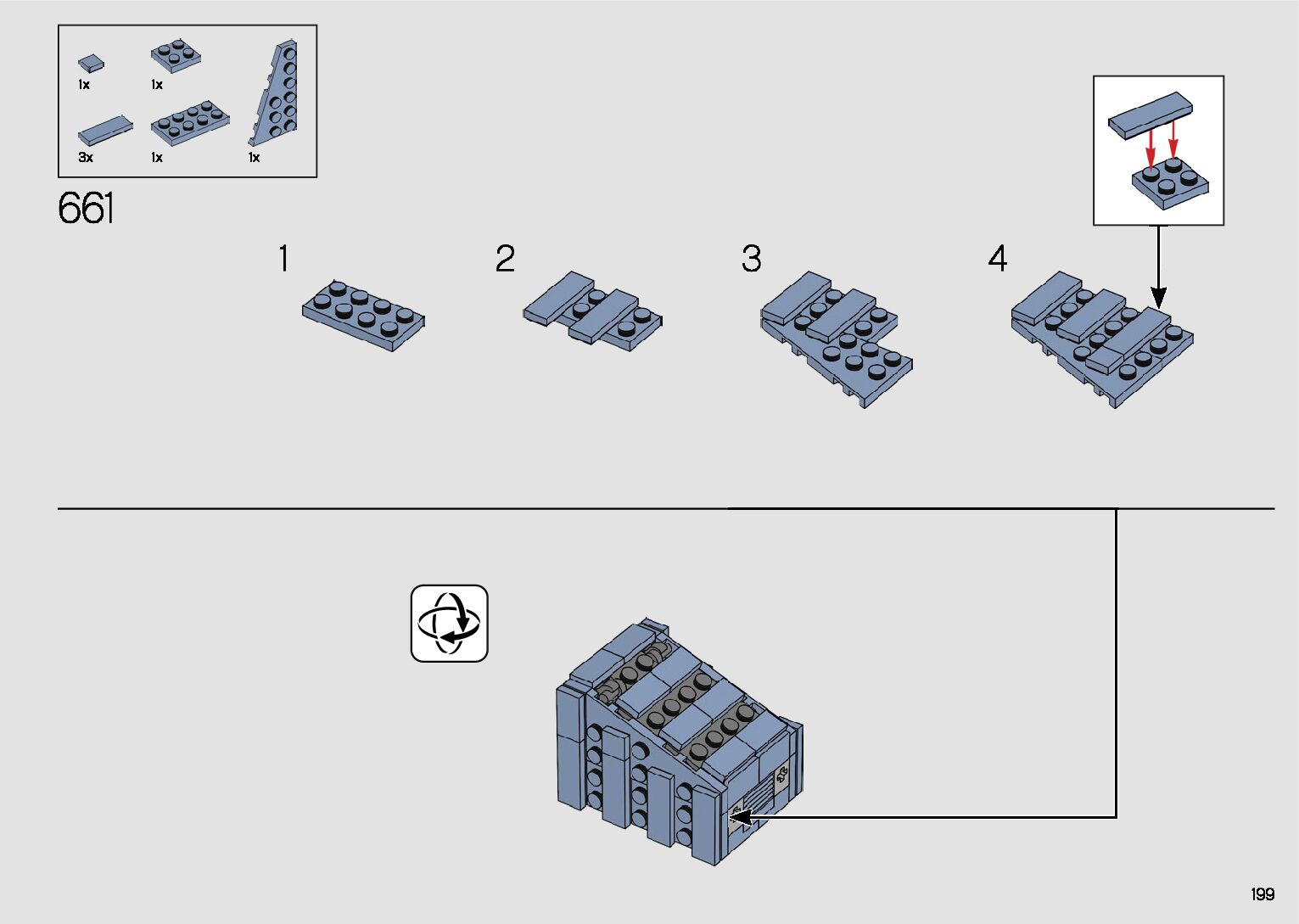 1x 1x
3x 1x 1x

661

1

2

3

4

199