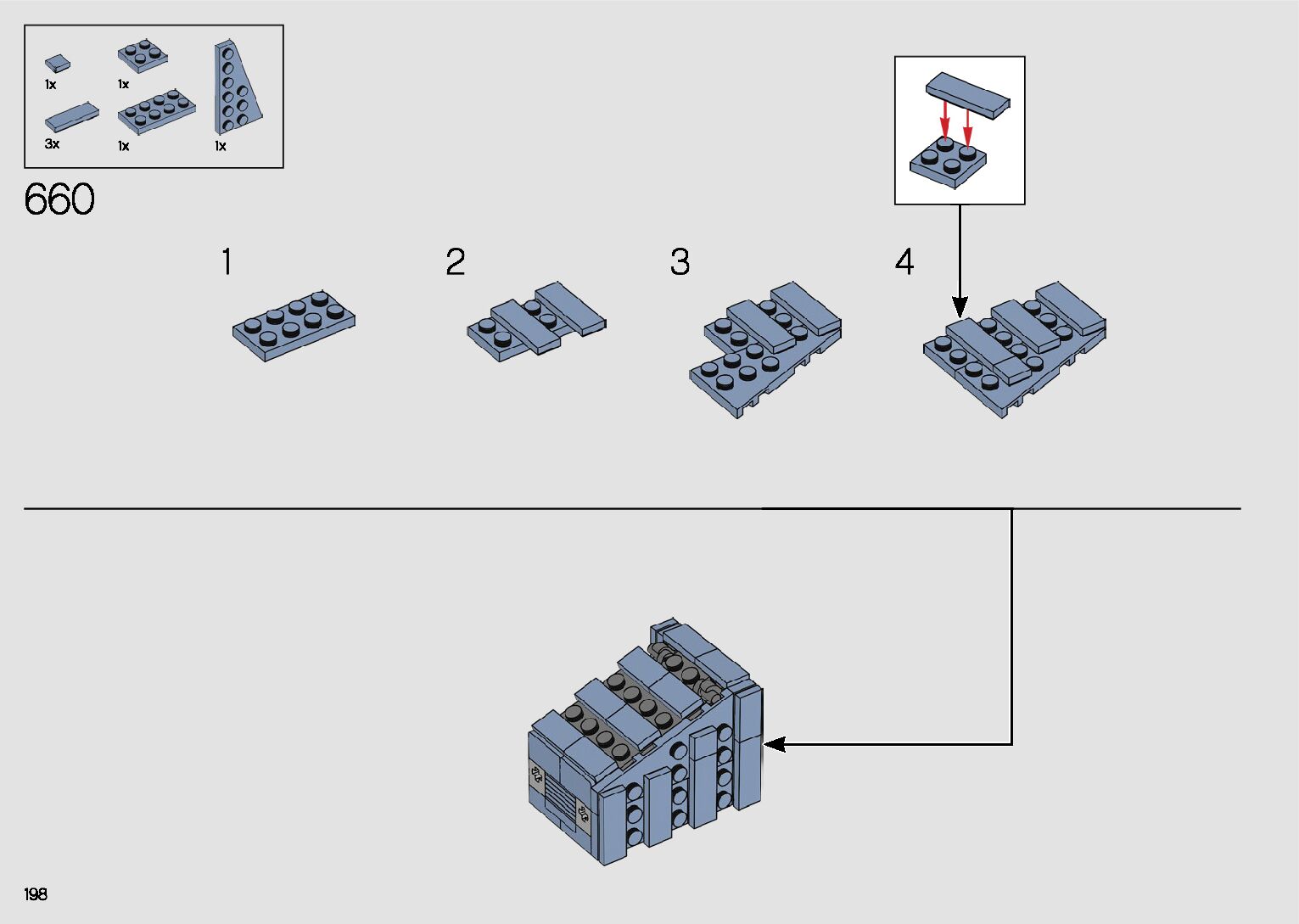 1x
1x
3x
1x
1x

660

1

2

3

4

198