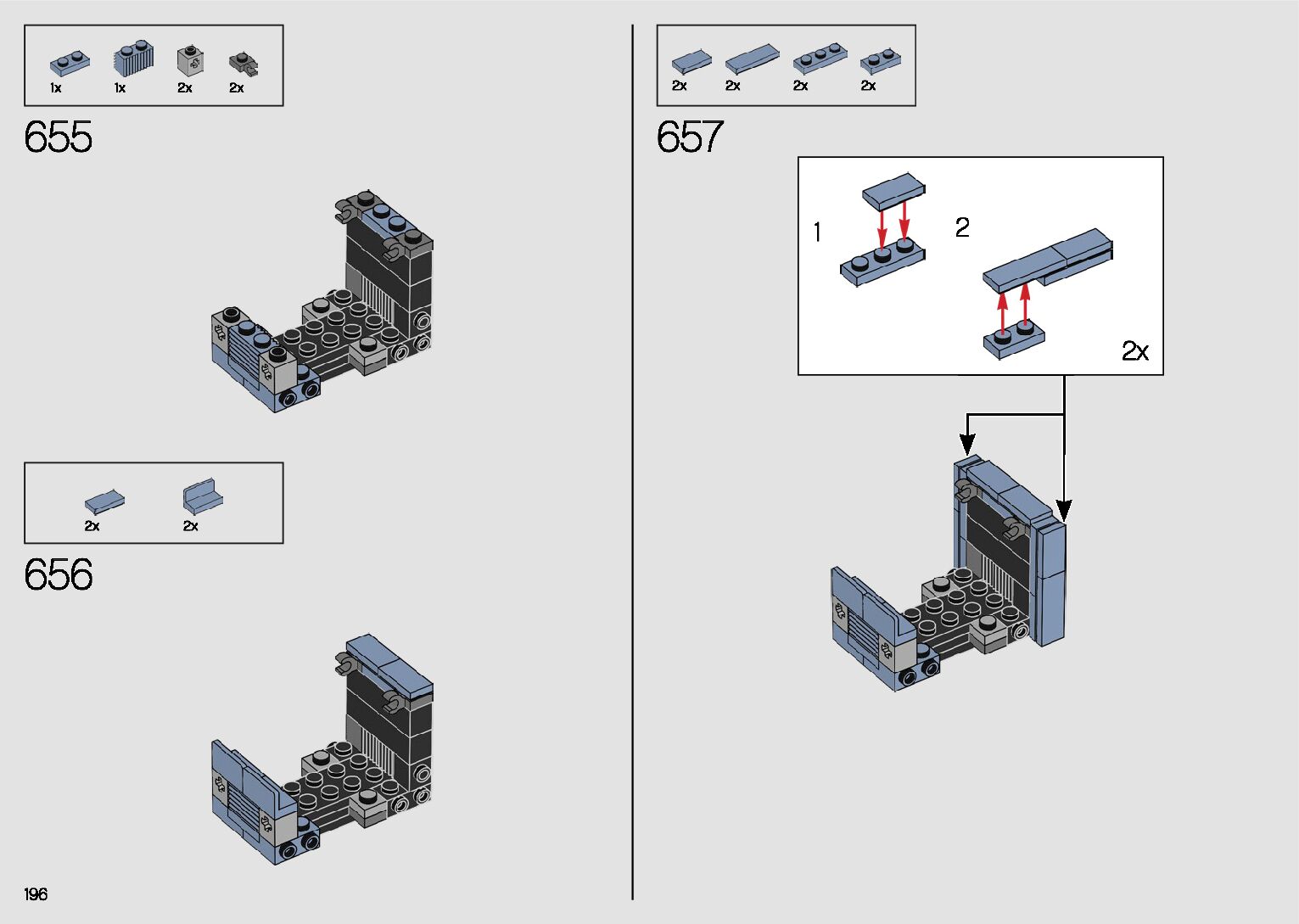 1x 1x 2x 2x

655

2x 2x

656

196

2x 2x 2x 2x

657

1

2

2x