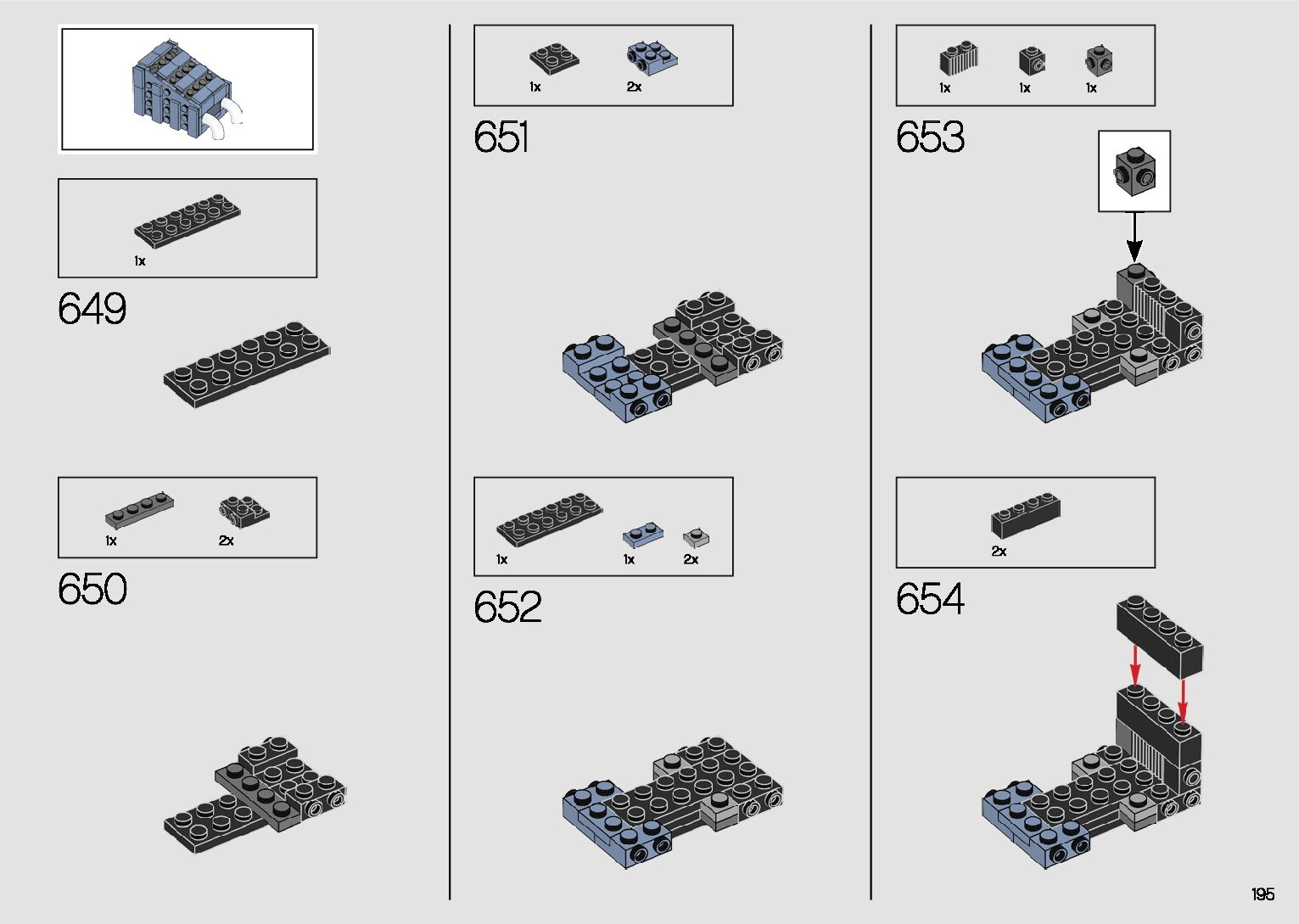 1x

649

1x 2x

650

1x 2x

651

1x 1x 2x

652

1x 1x 1x

653

2x

654

195