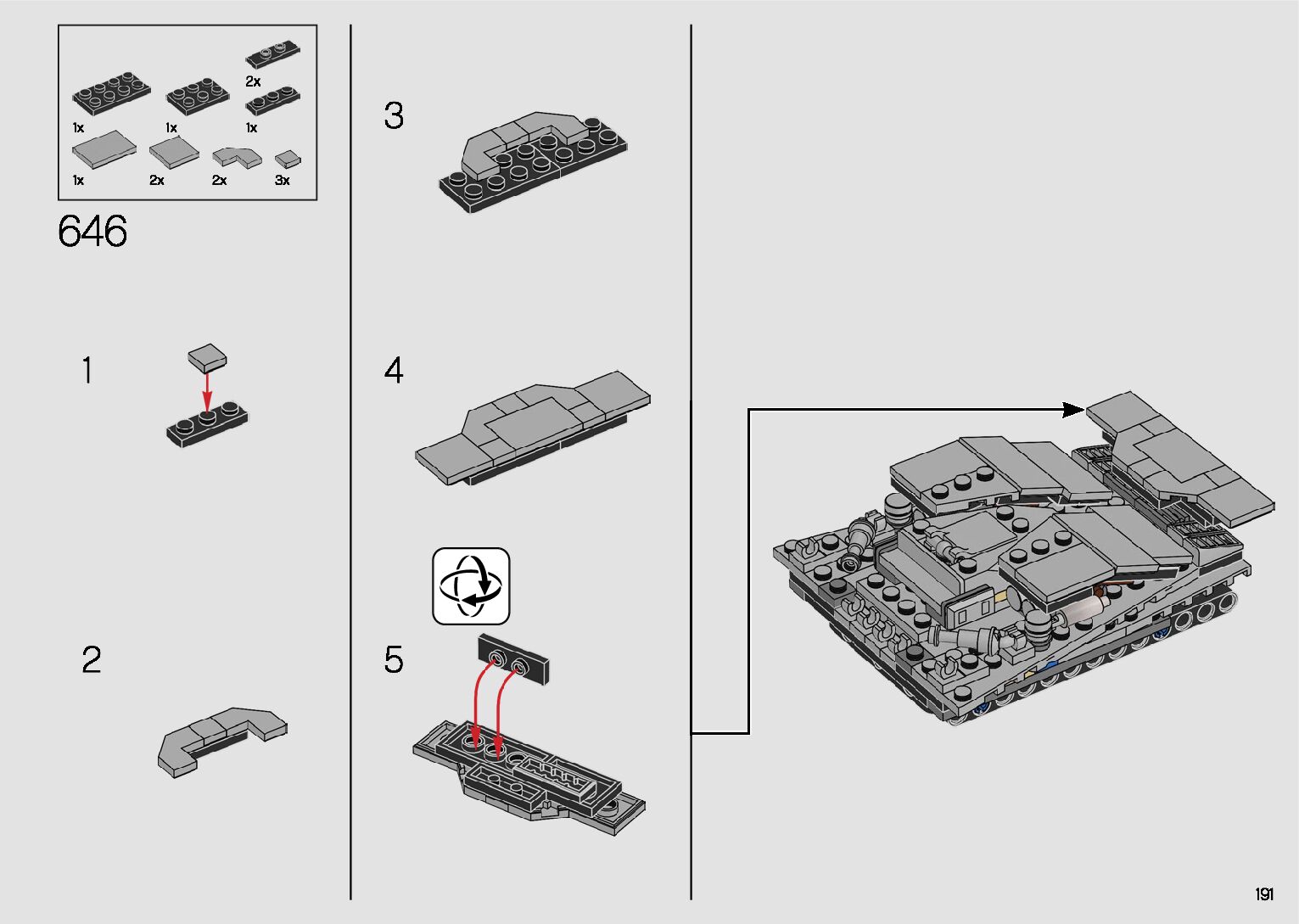 2x
1x
1x
1x
1x
2x
2x
3x

646

1

2

3

4

5

191