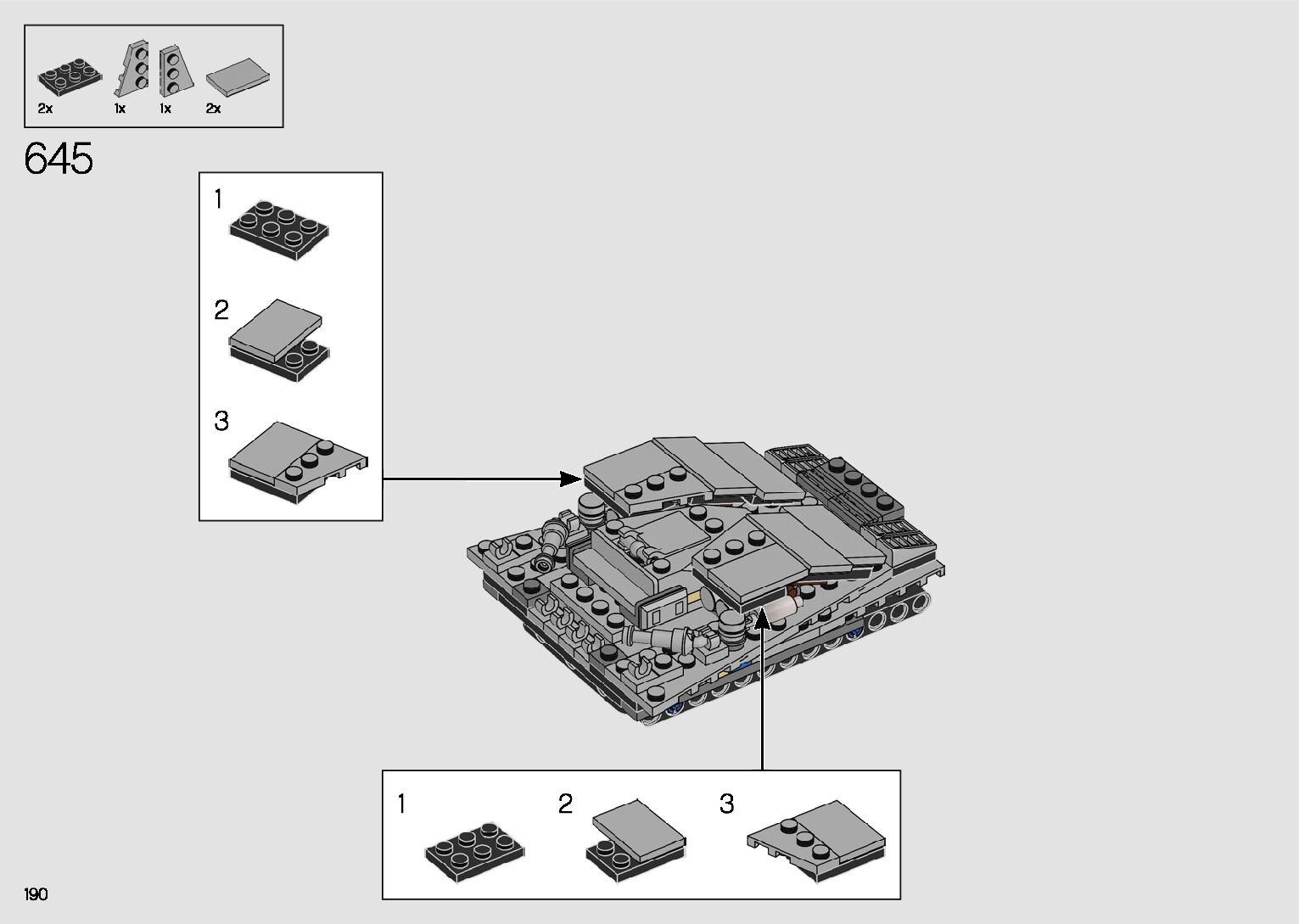 2x 1x 1x 2x

645

1

2

3

1

2

3

190