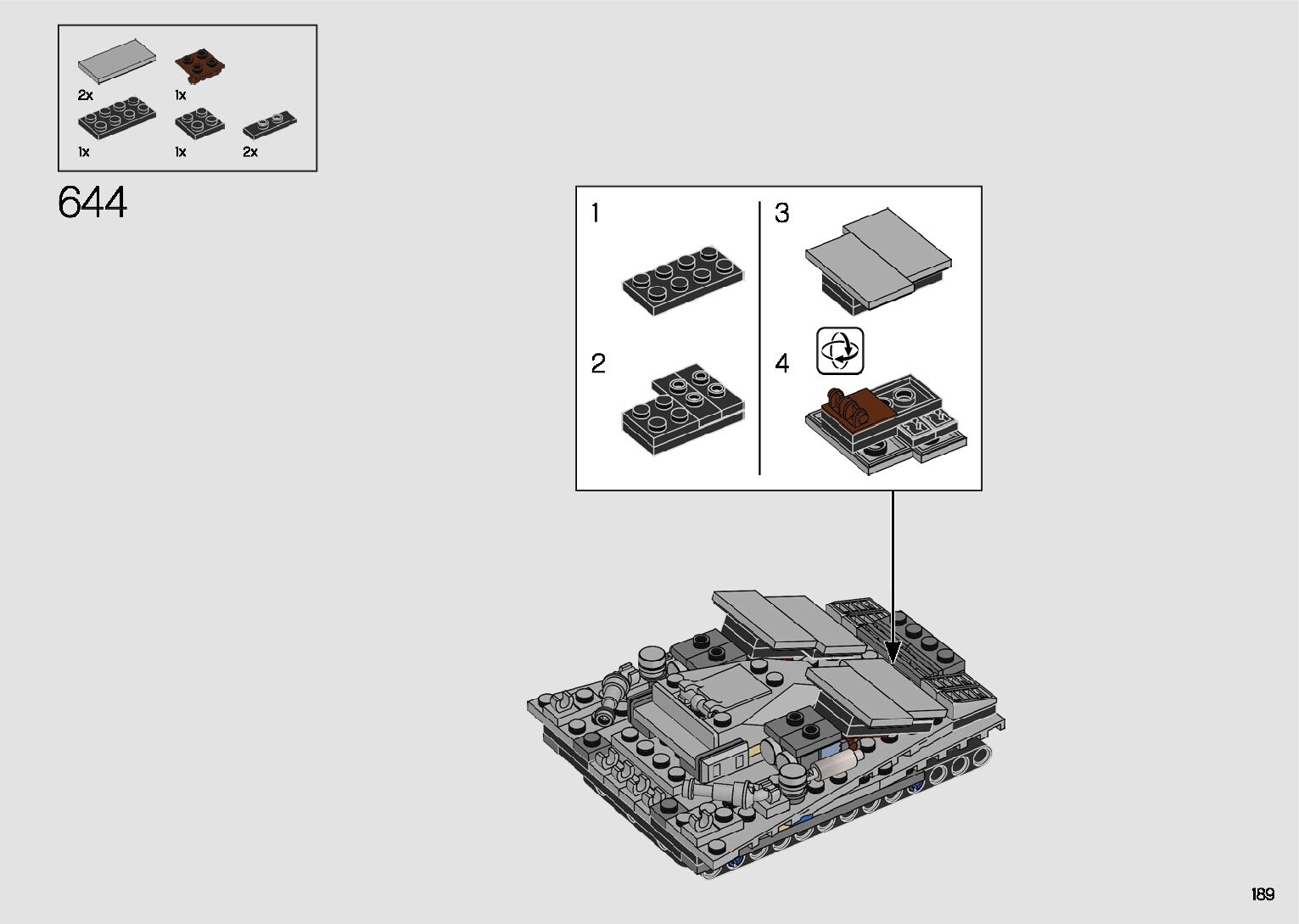 2x
1x
1x
1x
2x

644

1
2
3
4

189