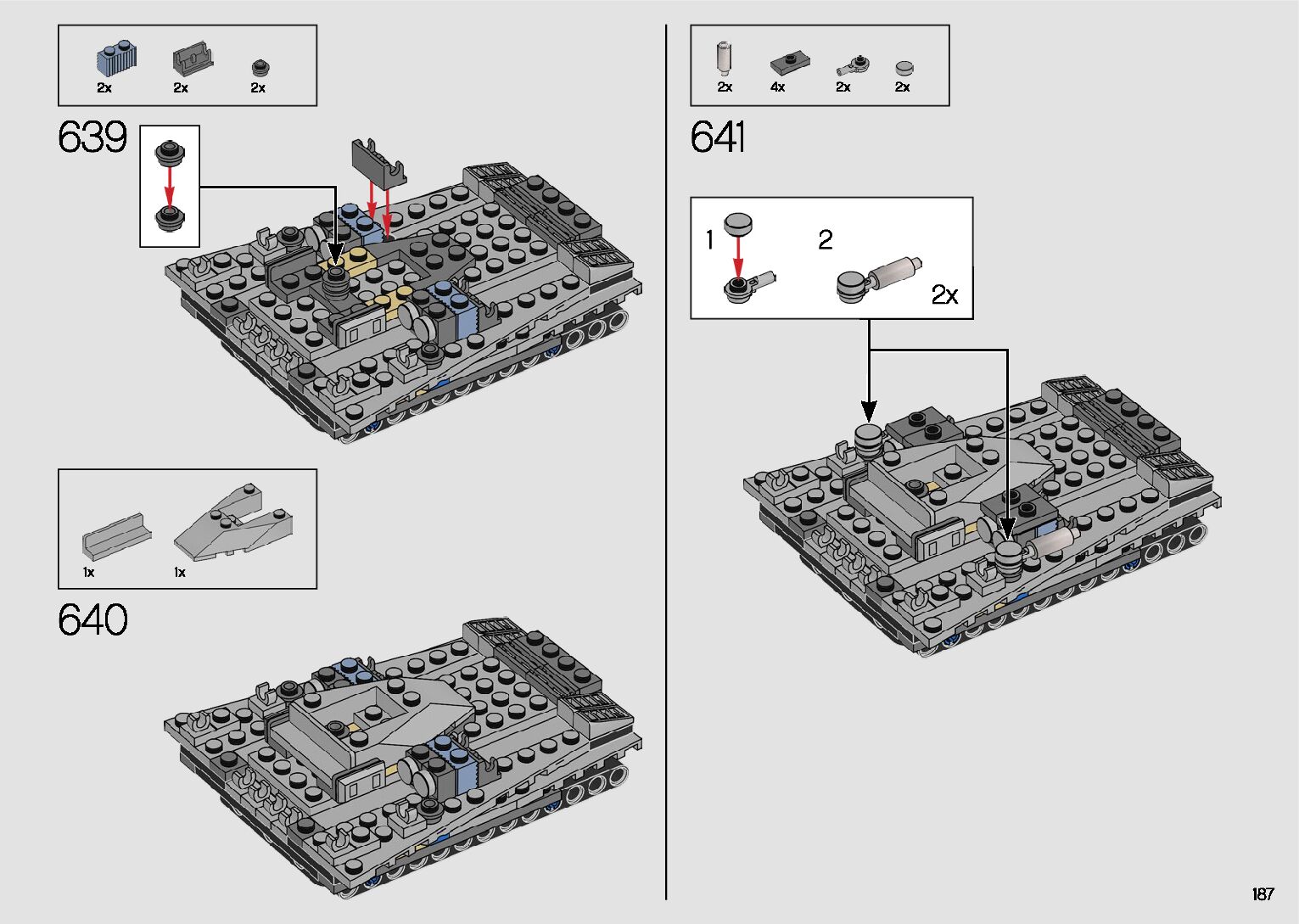 2x 2x 2x

639

1x 1x

640

2x 4x 2x 2x

641

1

2

2x

187