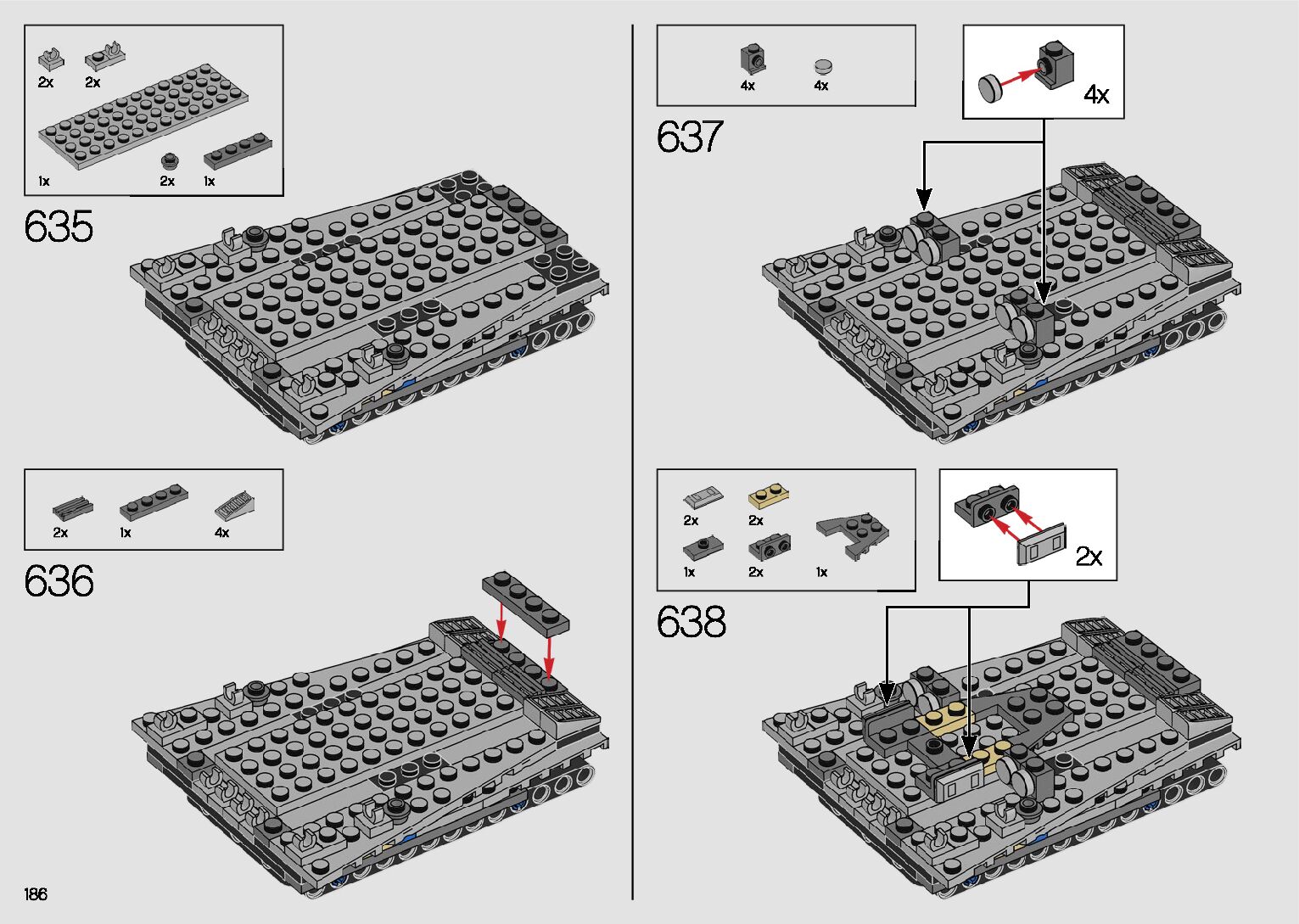 2x 2x
1x 2x 1x
635

2x 1x 4x
636

186

4x 4x
4x
637

2x 2x
1x 2x 1x
2x
638