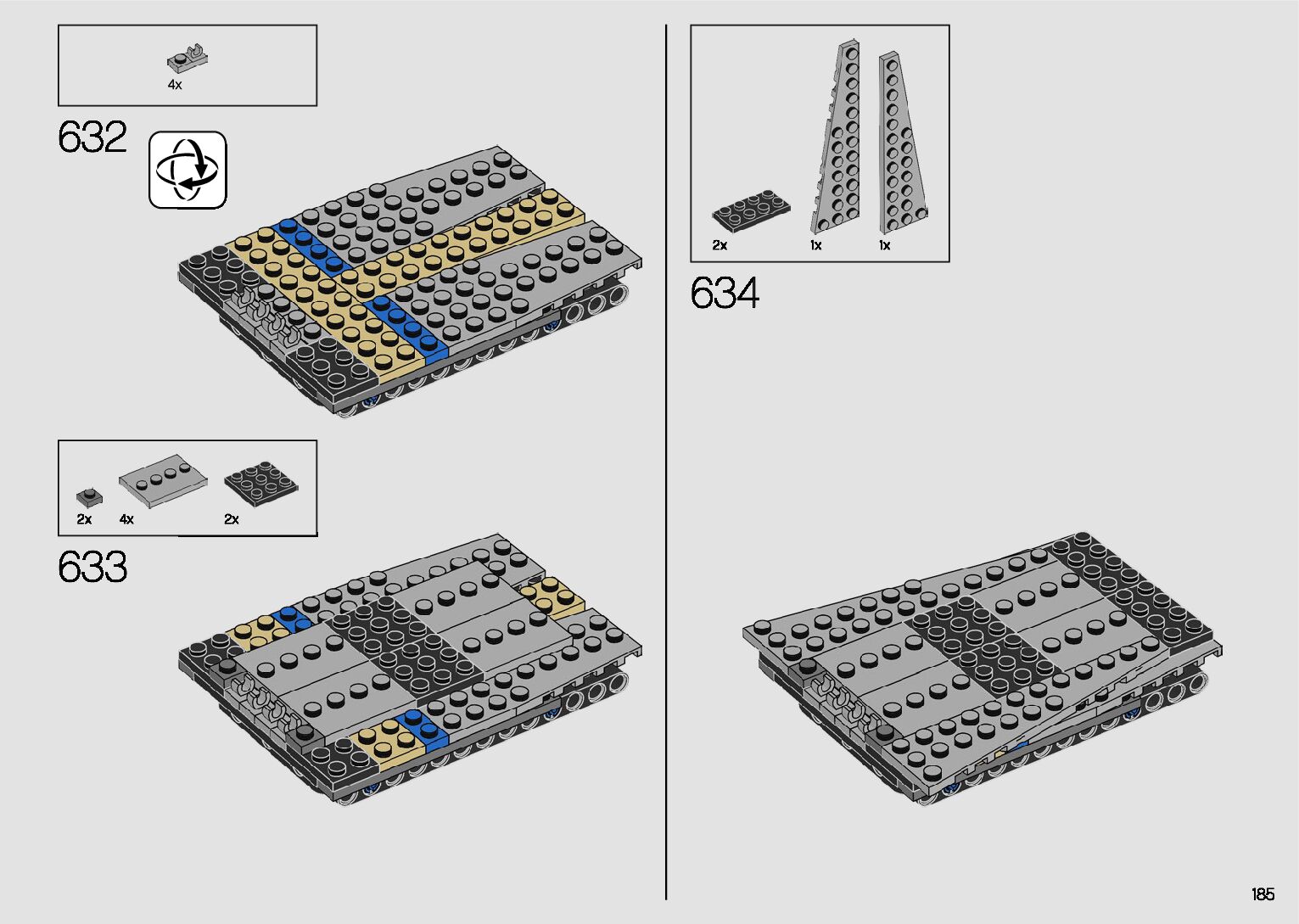 4x

632

2x 4x 2x

633

2x 1x 1x

634

185