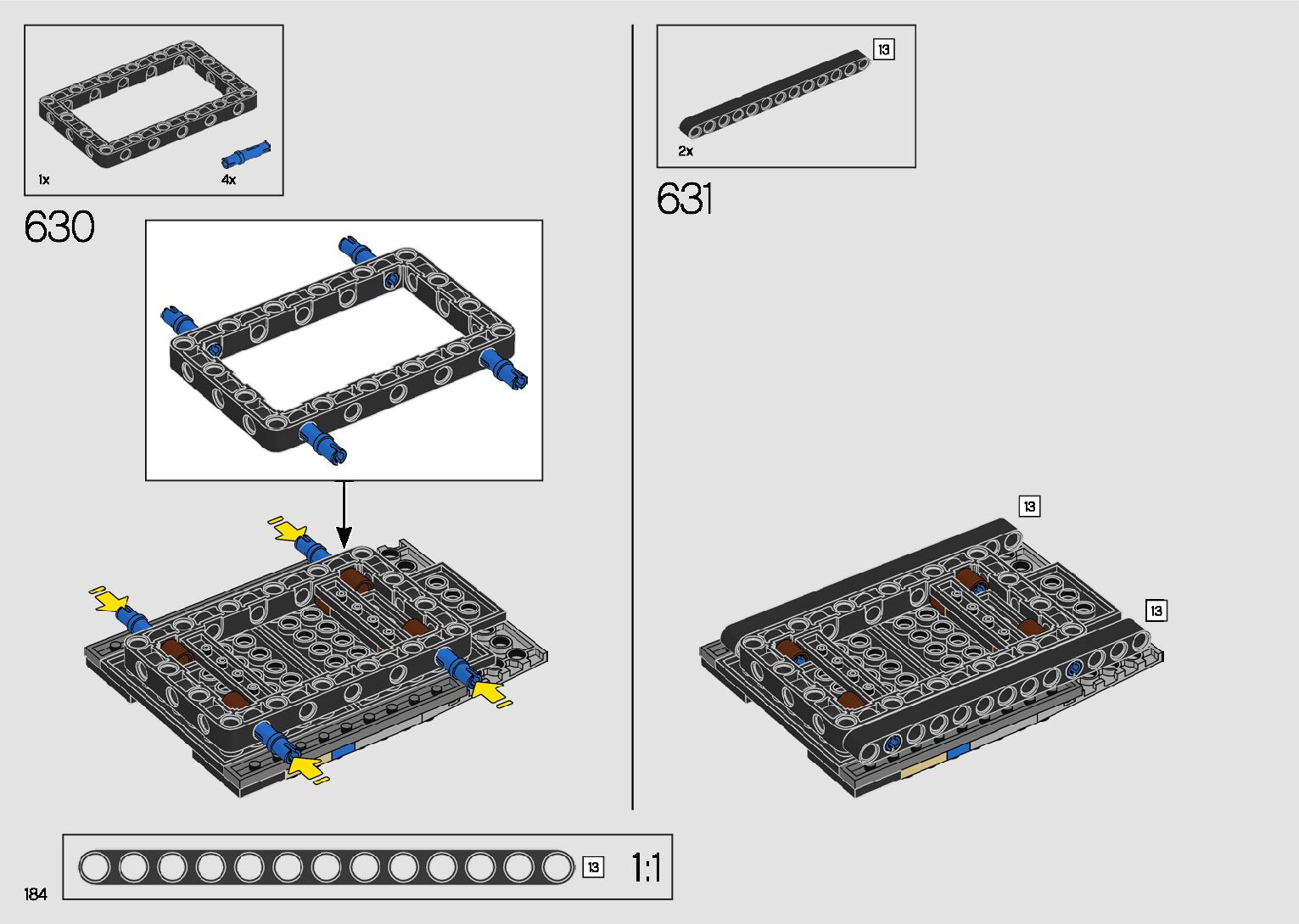 1x
4x

630

13
2x

631

13
13

13 1:1

184