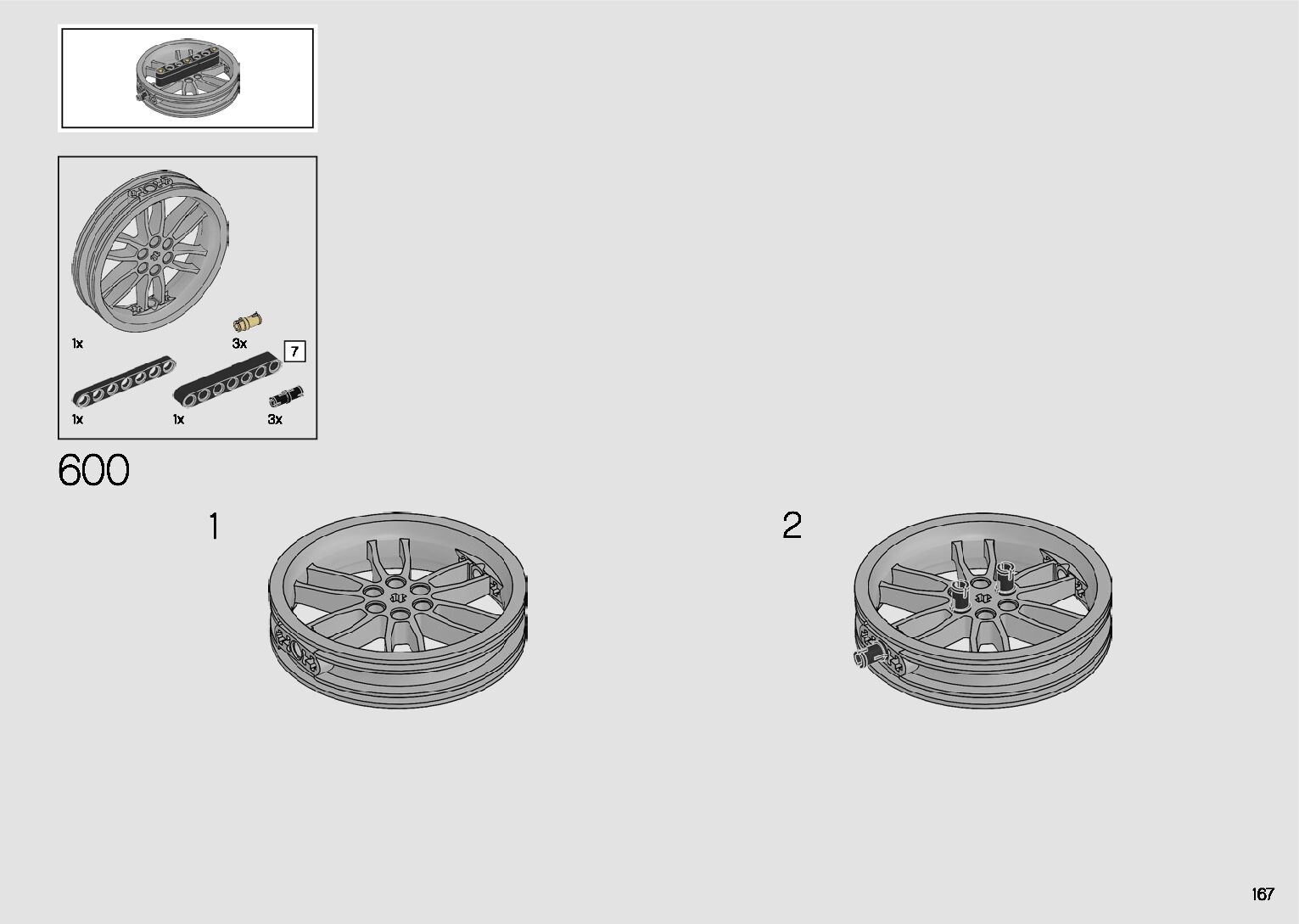 1x
3x
7
1x
1x
3x

600

1

2

167