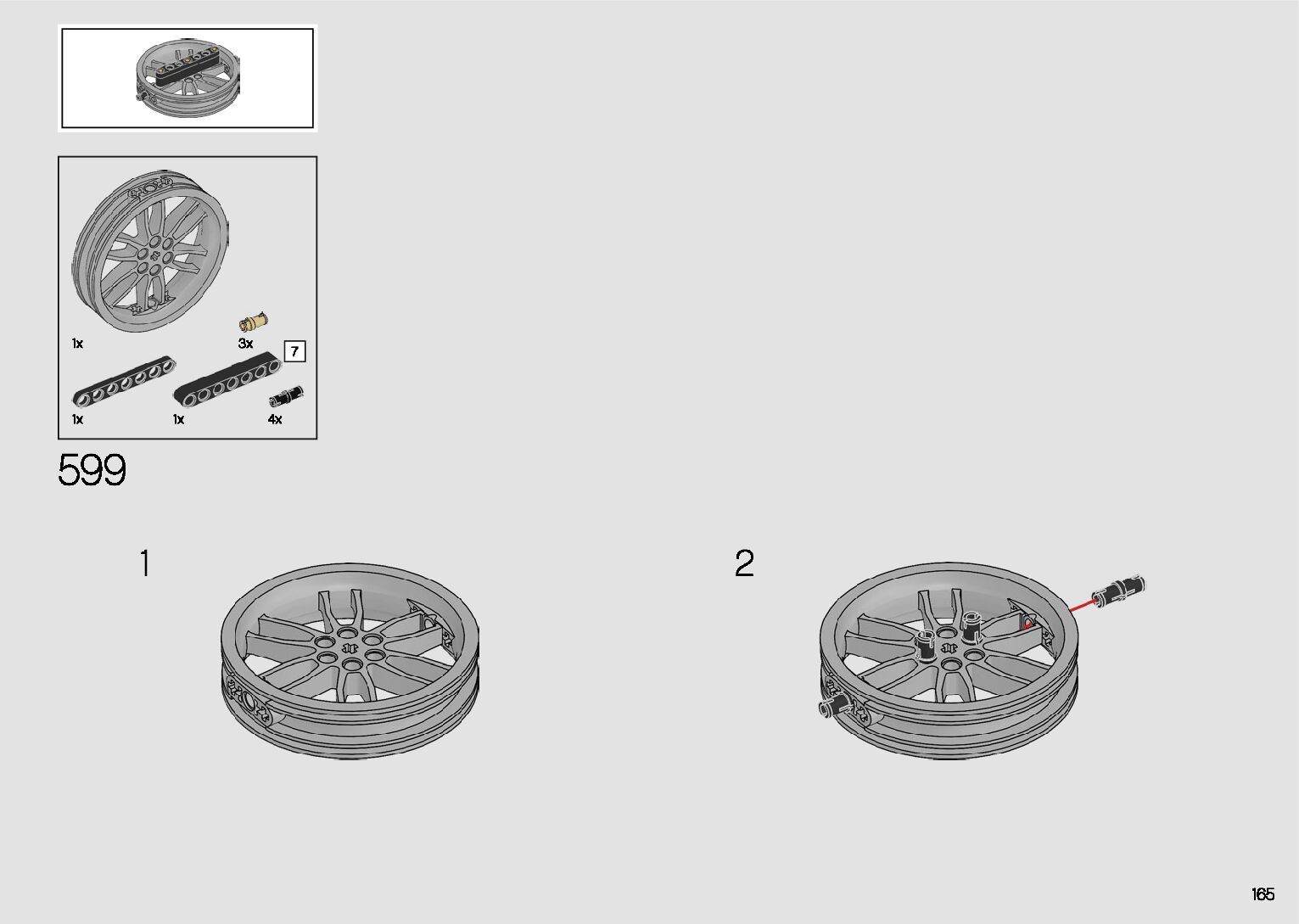 1x
3x
7
1x
1x
4x

599

1

2

165