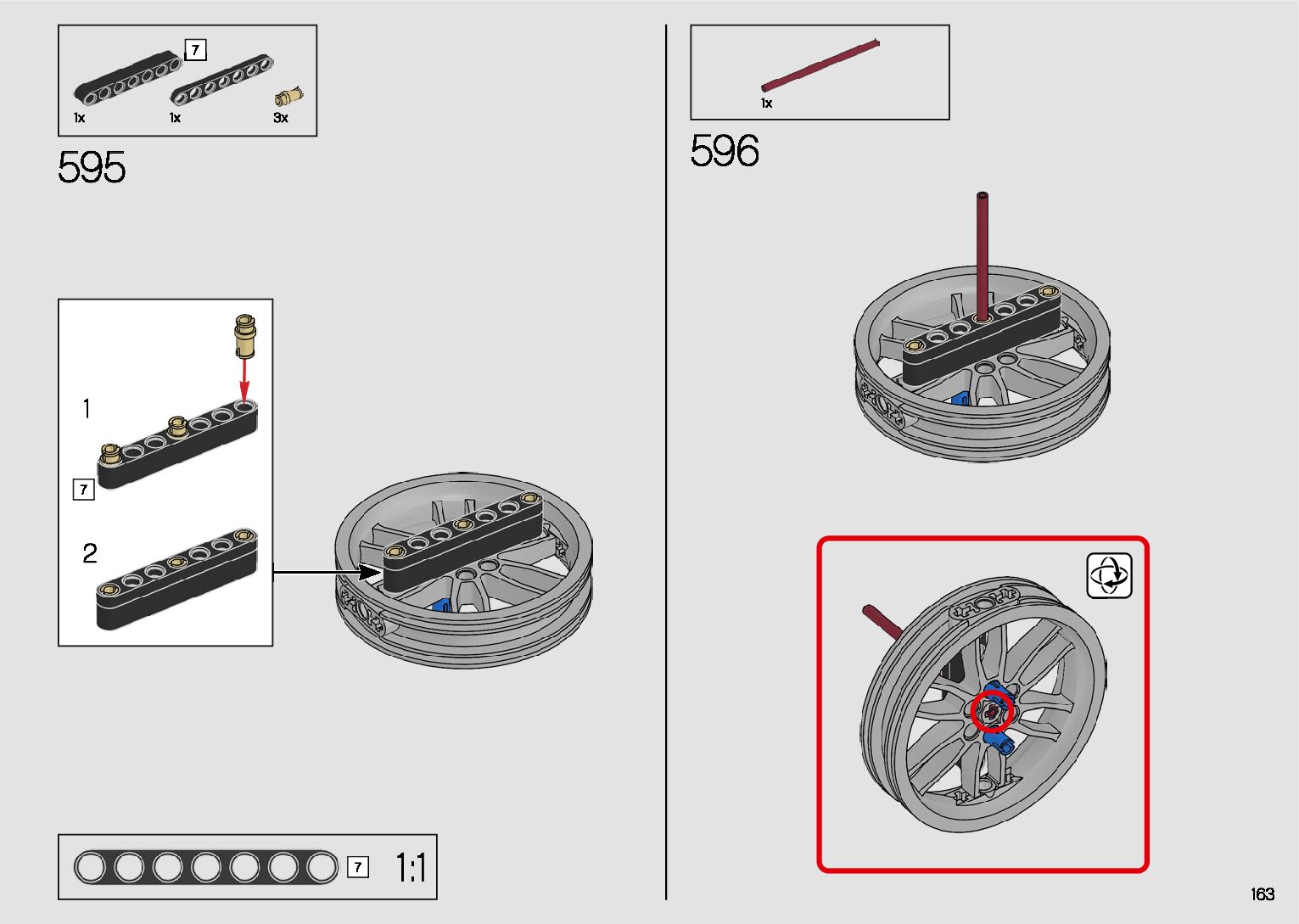 7

1x 1x 3x

595

1

7

2

7 1:1

1x

596

163