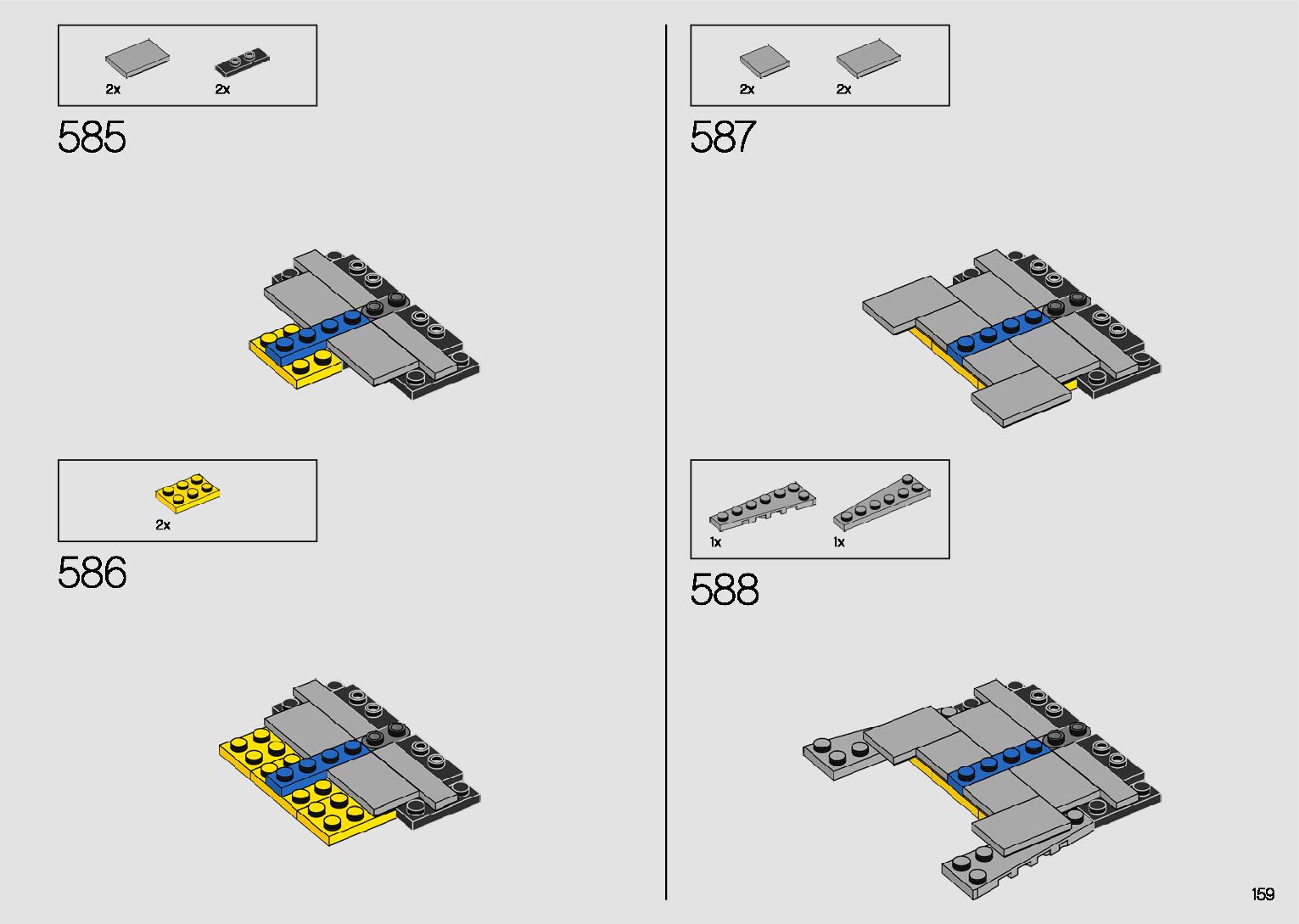 2x
2x

585

2x

586

2x
2x

587

1x
1x

588

159