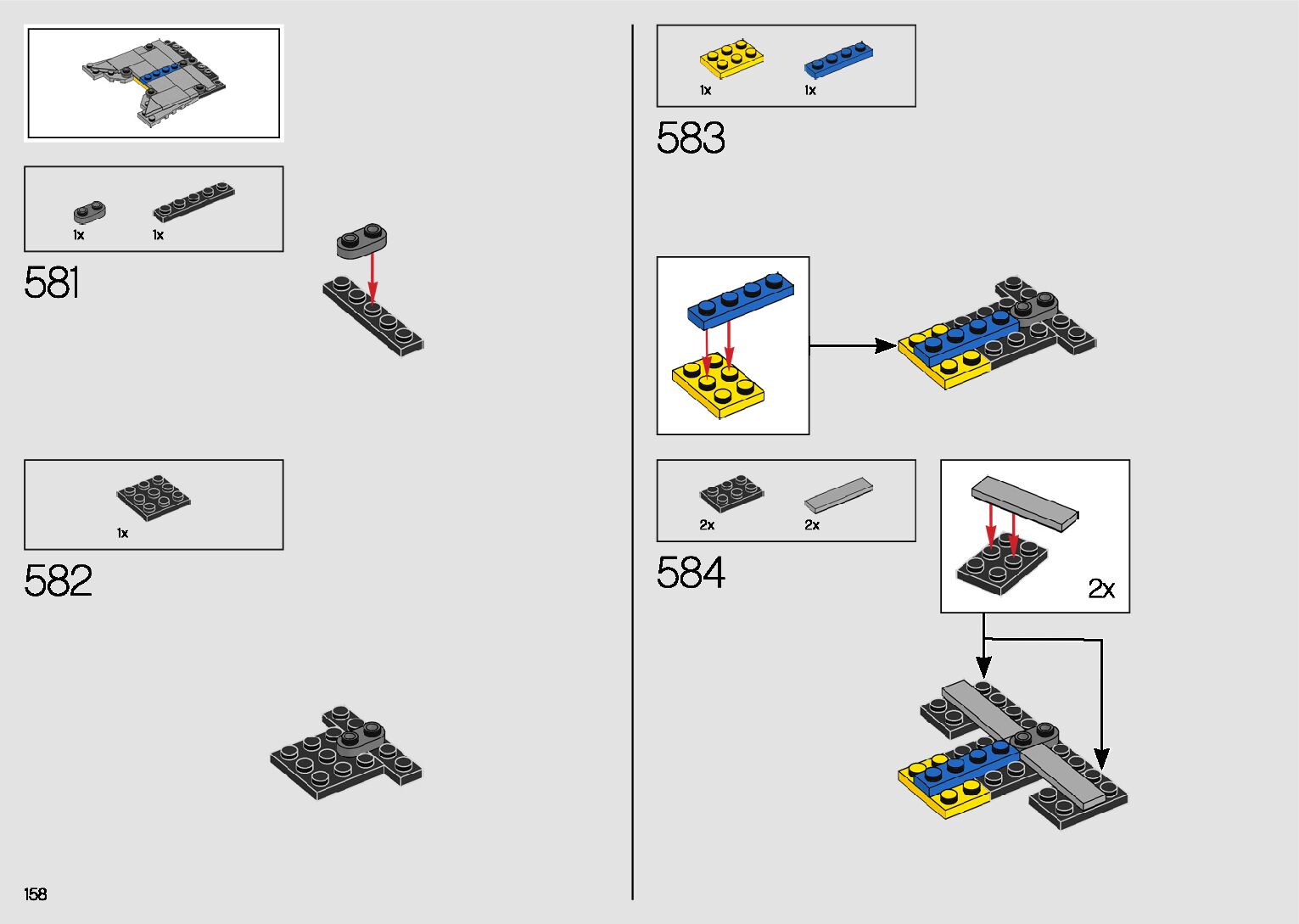 1x 1x

581

1x

582

158

1x 1x

583

2x 2x

584

2x