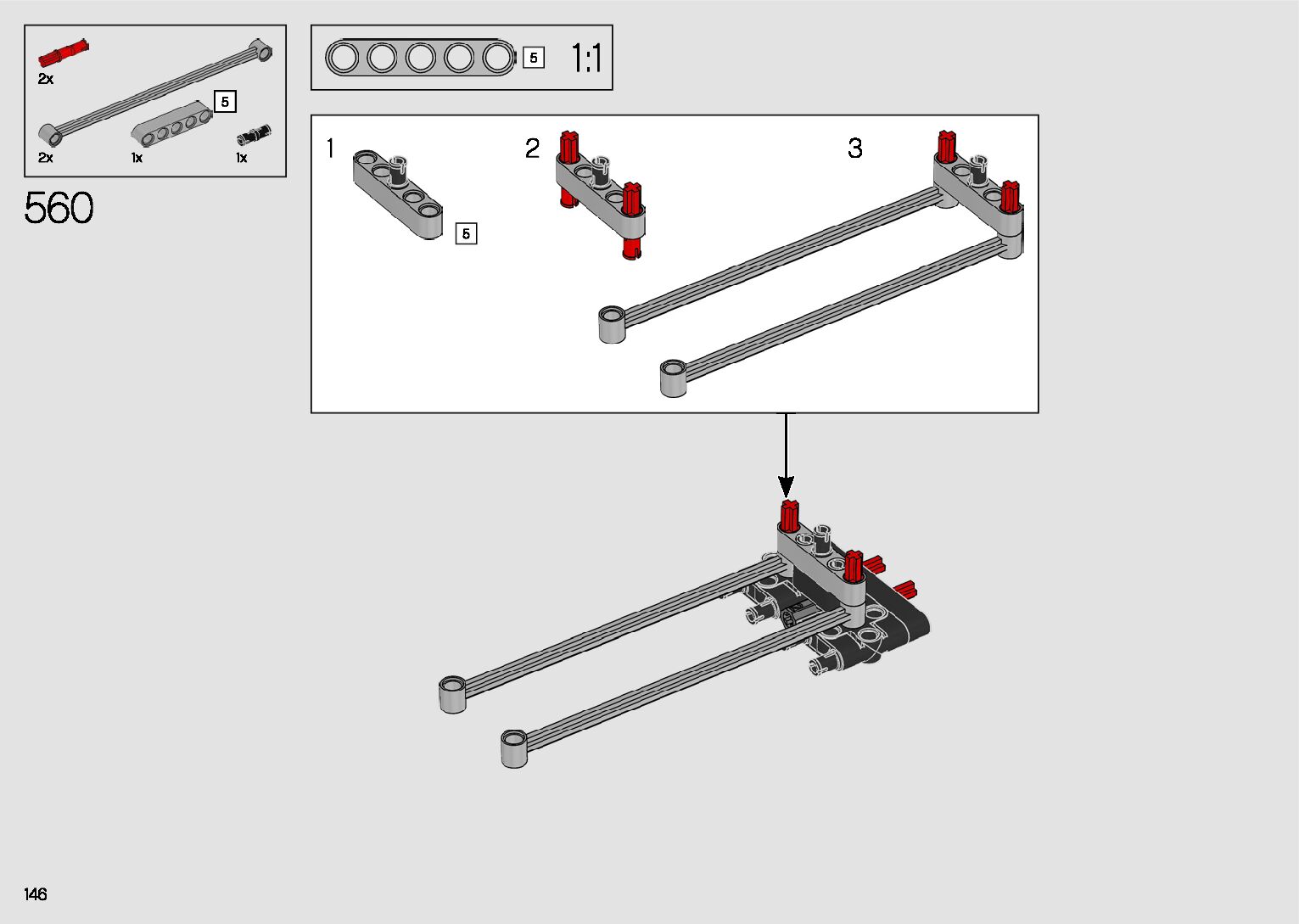 2x
5
2x
1x
1x

560

5
1:1

1
5
2
3

146