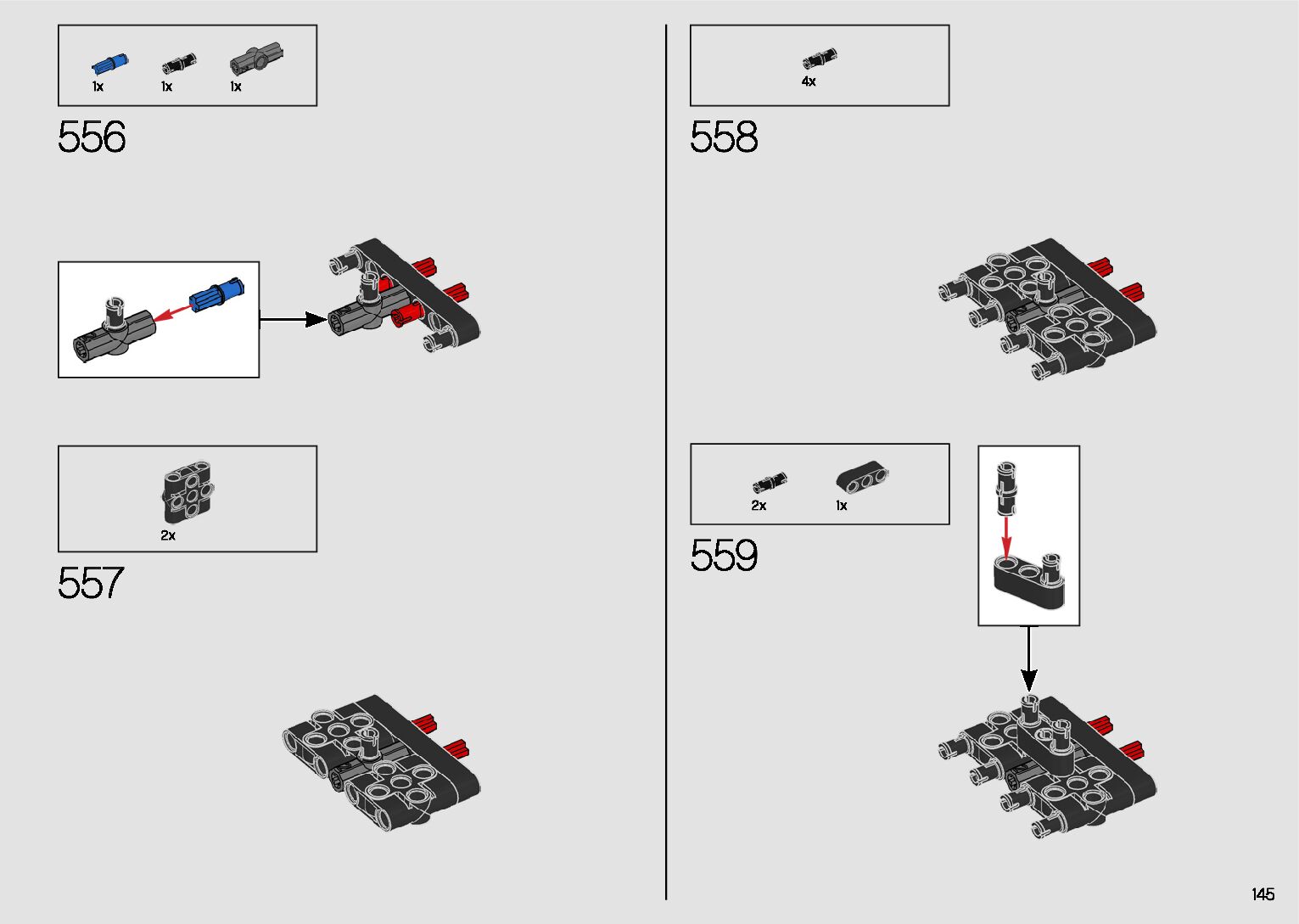 1x 1x 1x

556

2x

557

4x

558

2x 1x

559

145