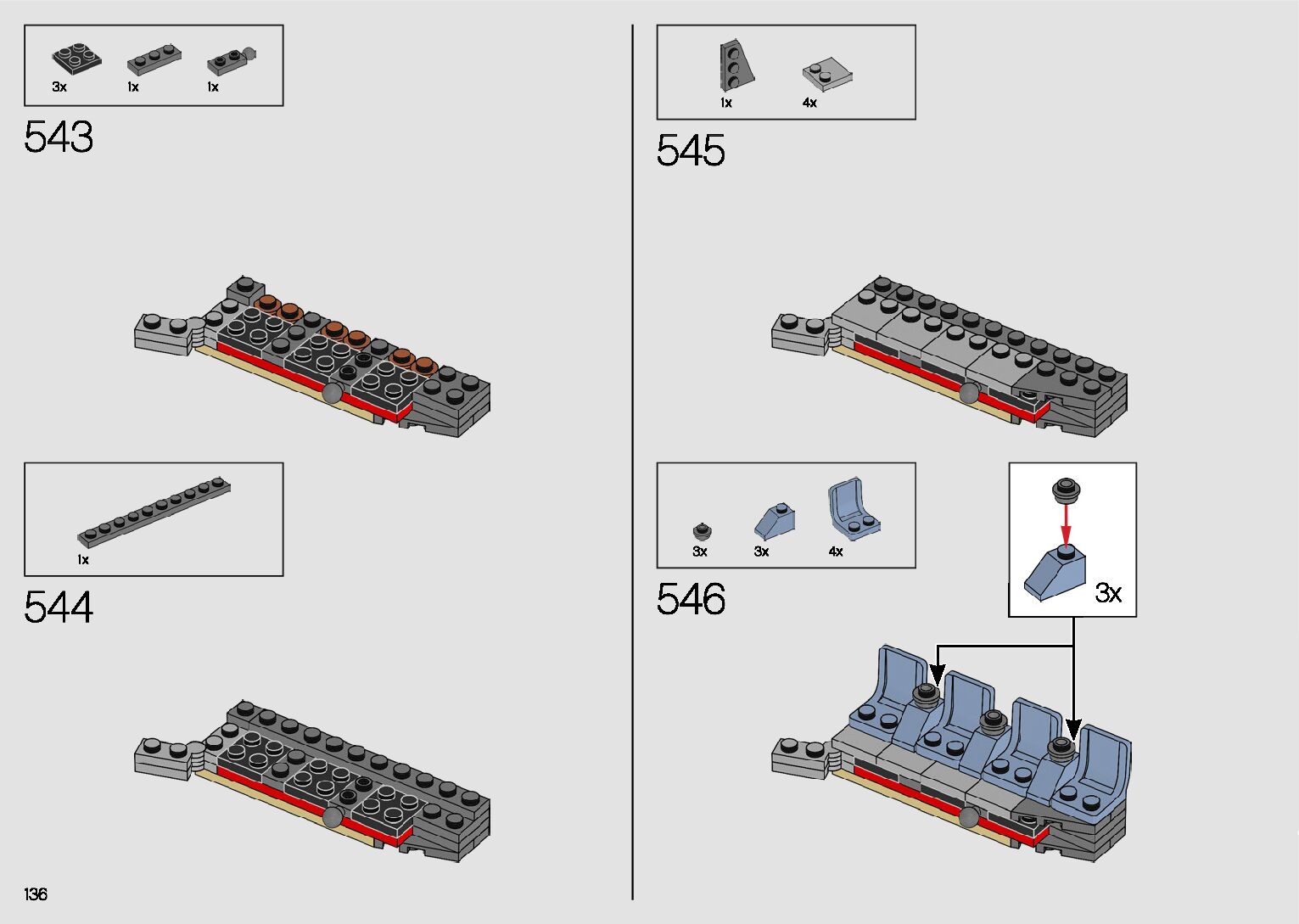 3x 1x 1x

543

1x

544

136

1x 4x

545

3x 3x 4x

546

3x