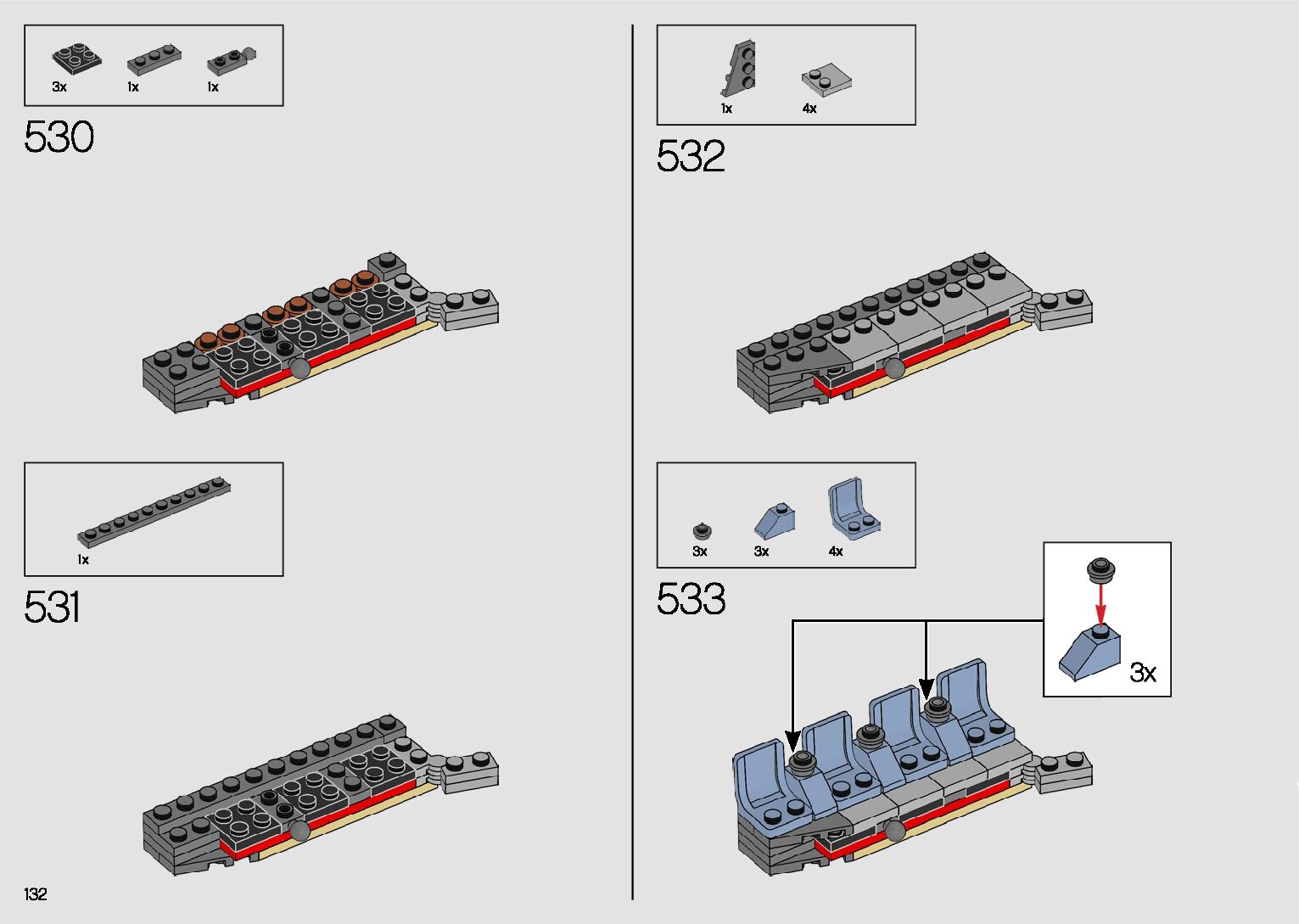 3x 1x 1x

530

1x

531

132

1x 4x

532

3x 3x 4x

533

3x