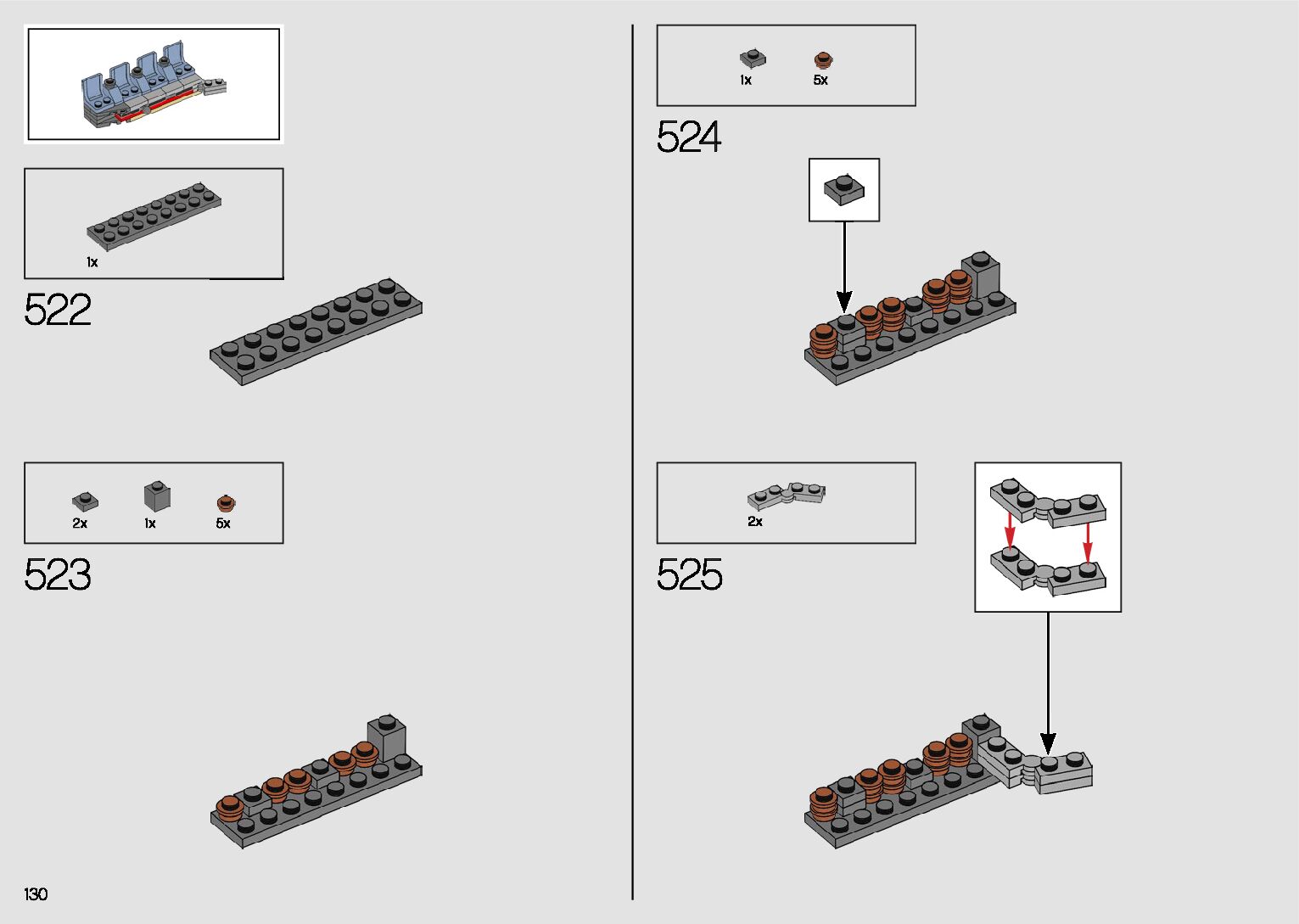 1x

522

2x 1x 5x

523

130

1x 5x

524

2x

525