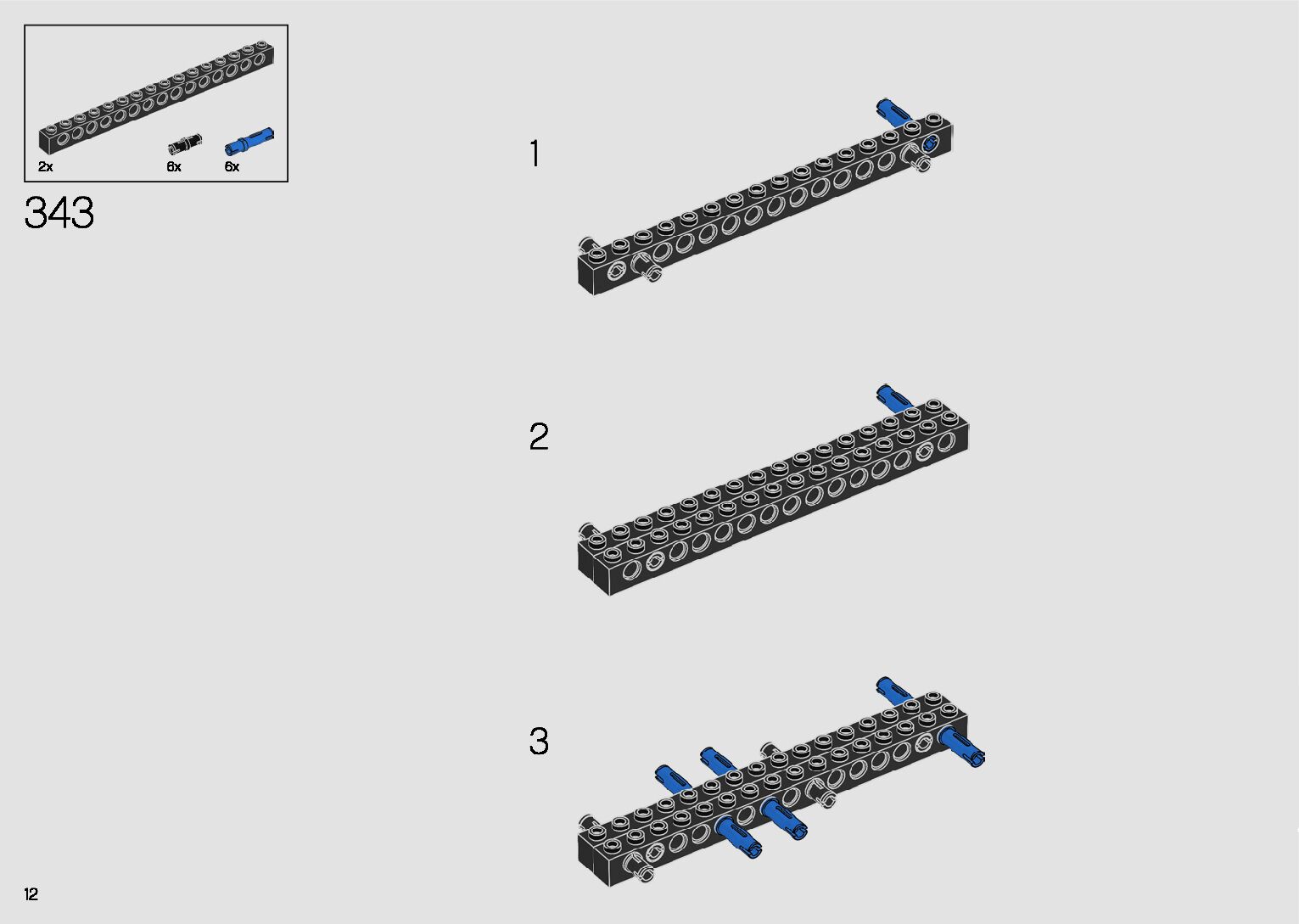 2x
6x
6x

343

1

2

3

12