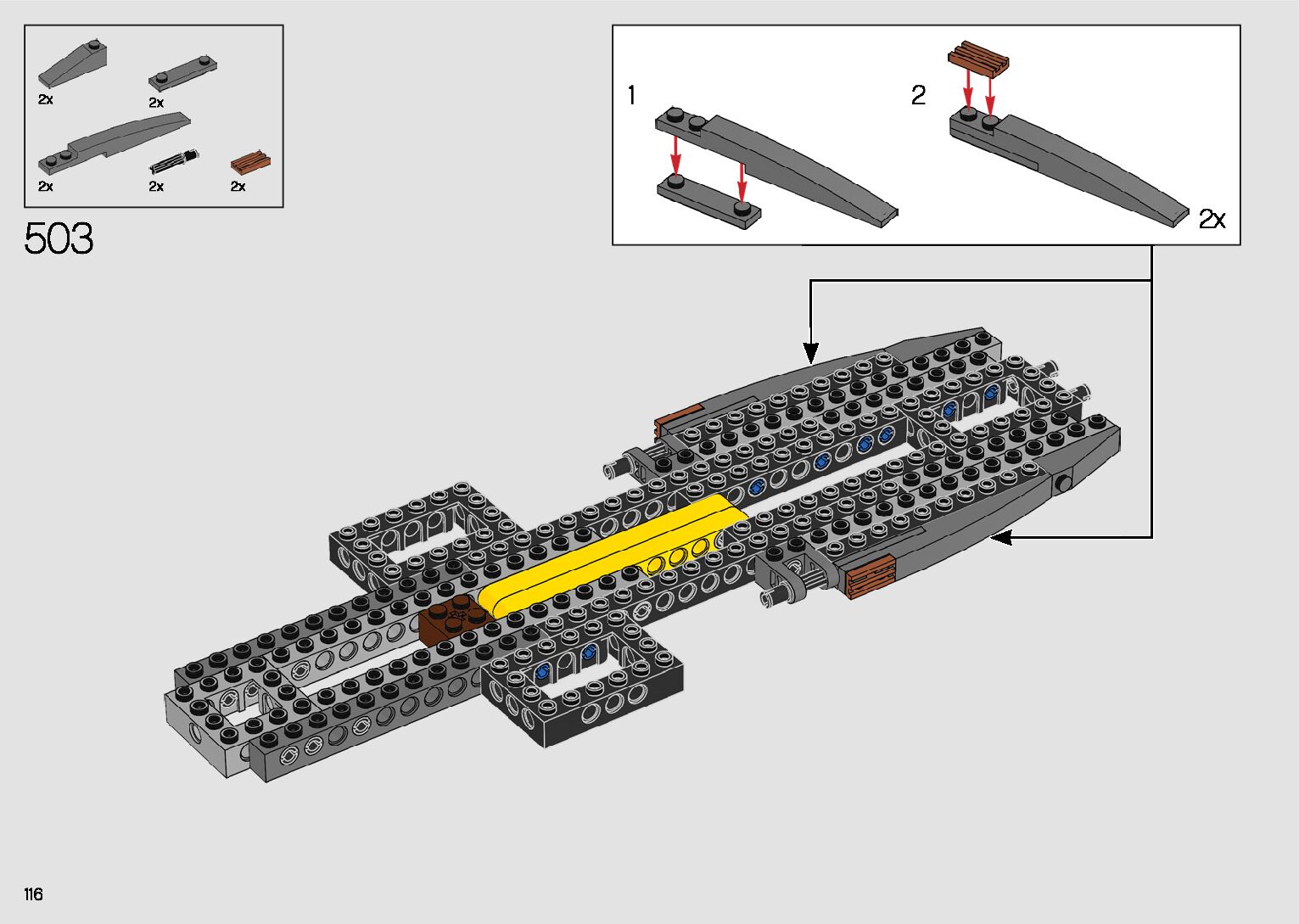 2x
2x
2x
2x
2x

503

1
2
2x

116