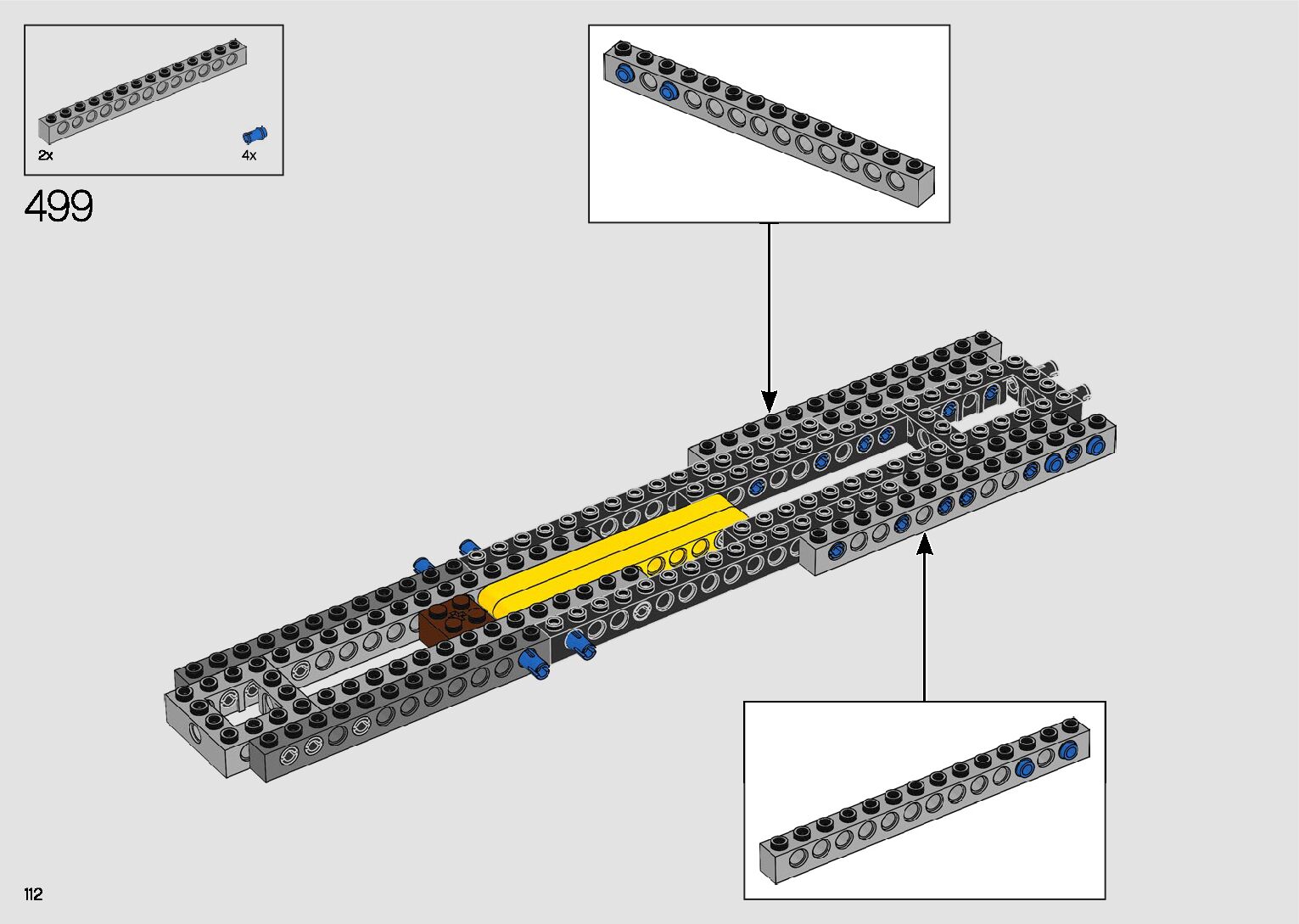 2x

4x

499

112