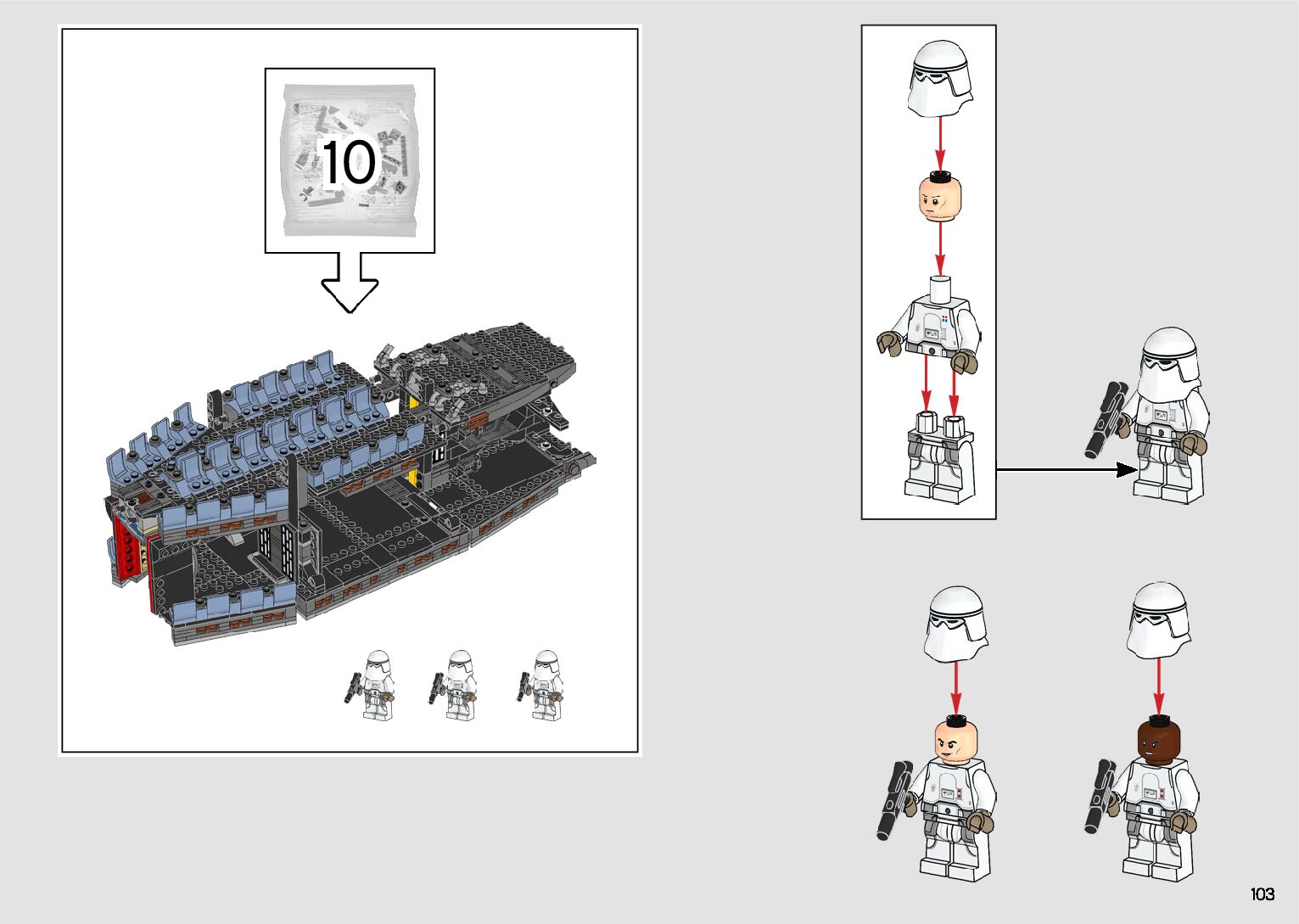 10

103