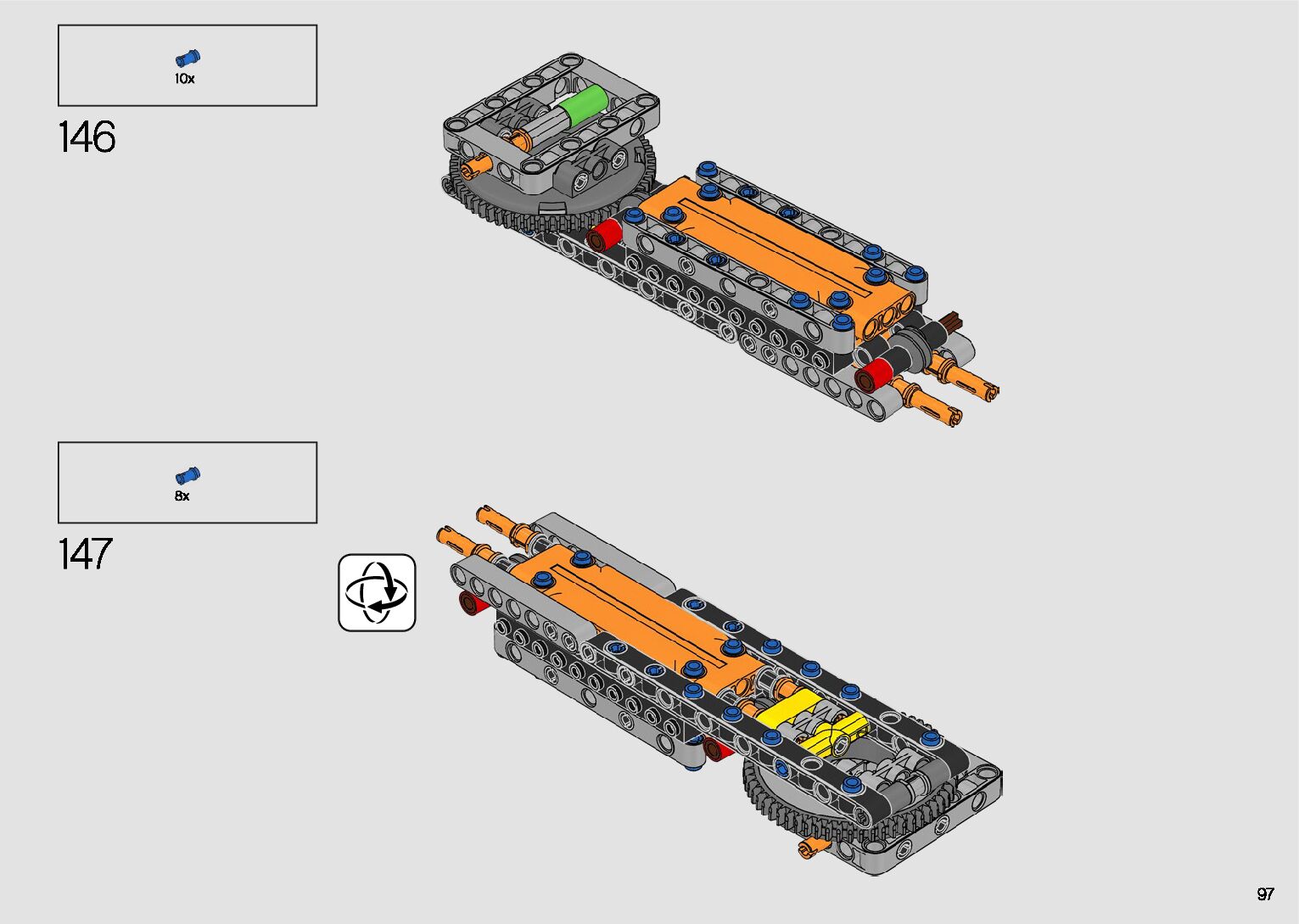 10x

146

8x

147

97