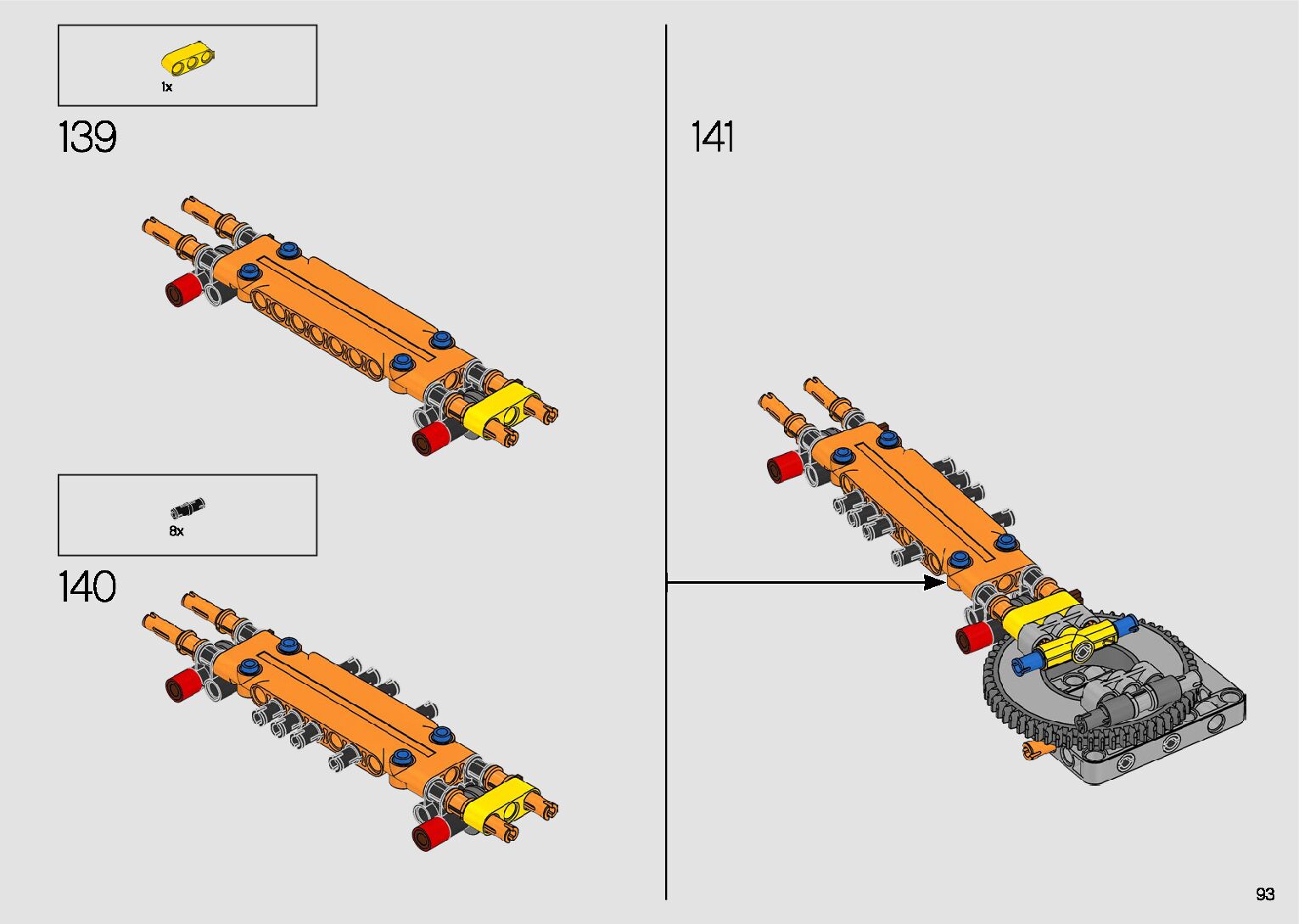 1x

139

8x

140

141

93