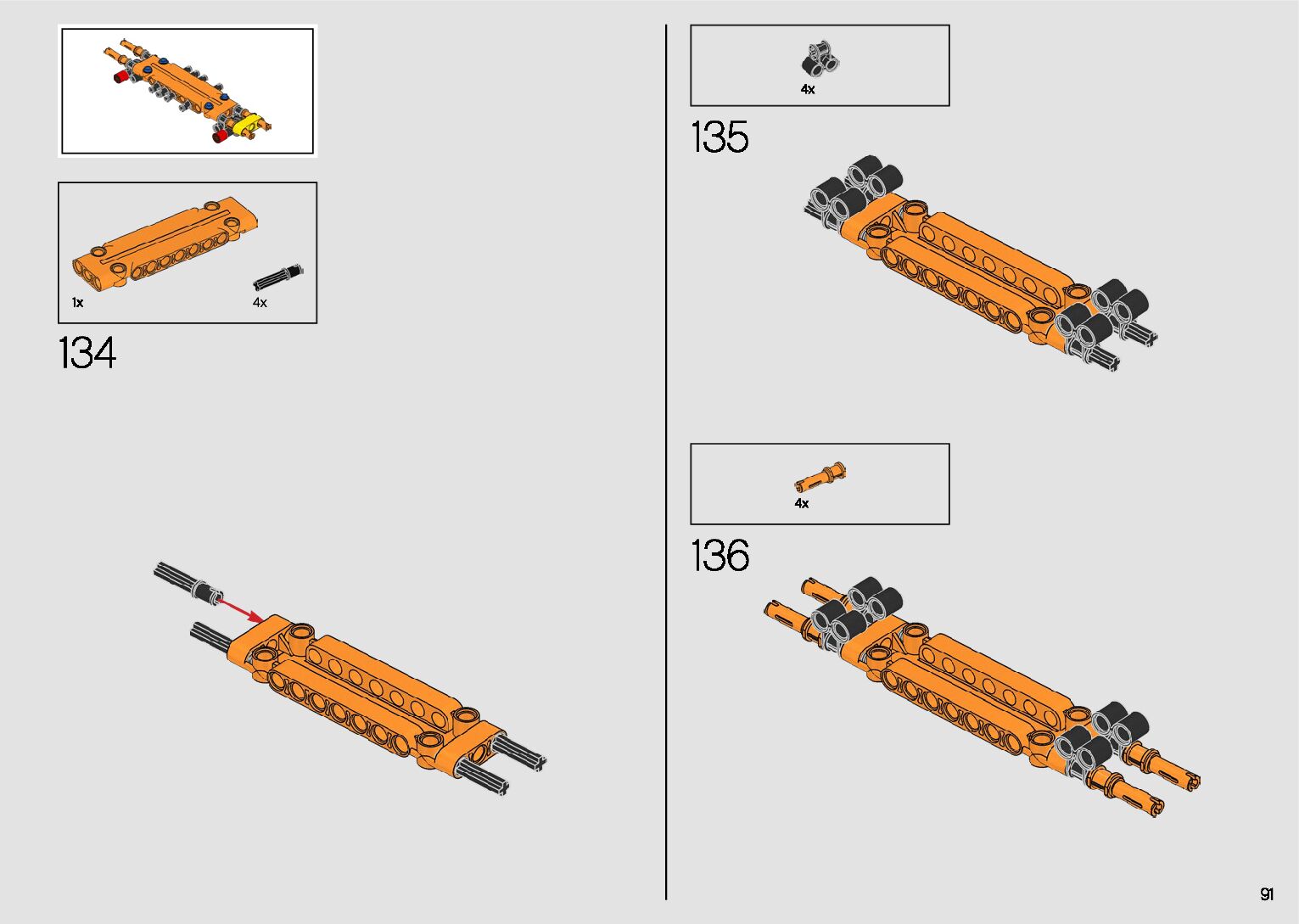 1x
4x
134

4x
135

4x
136

91