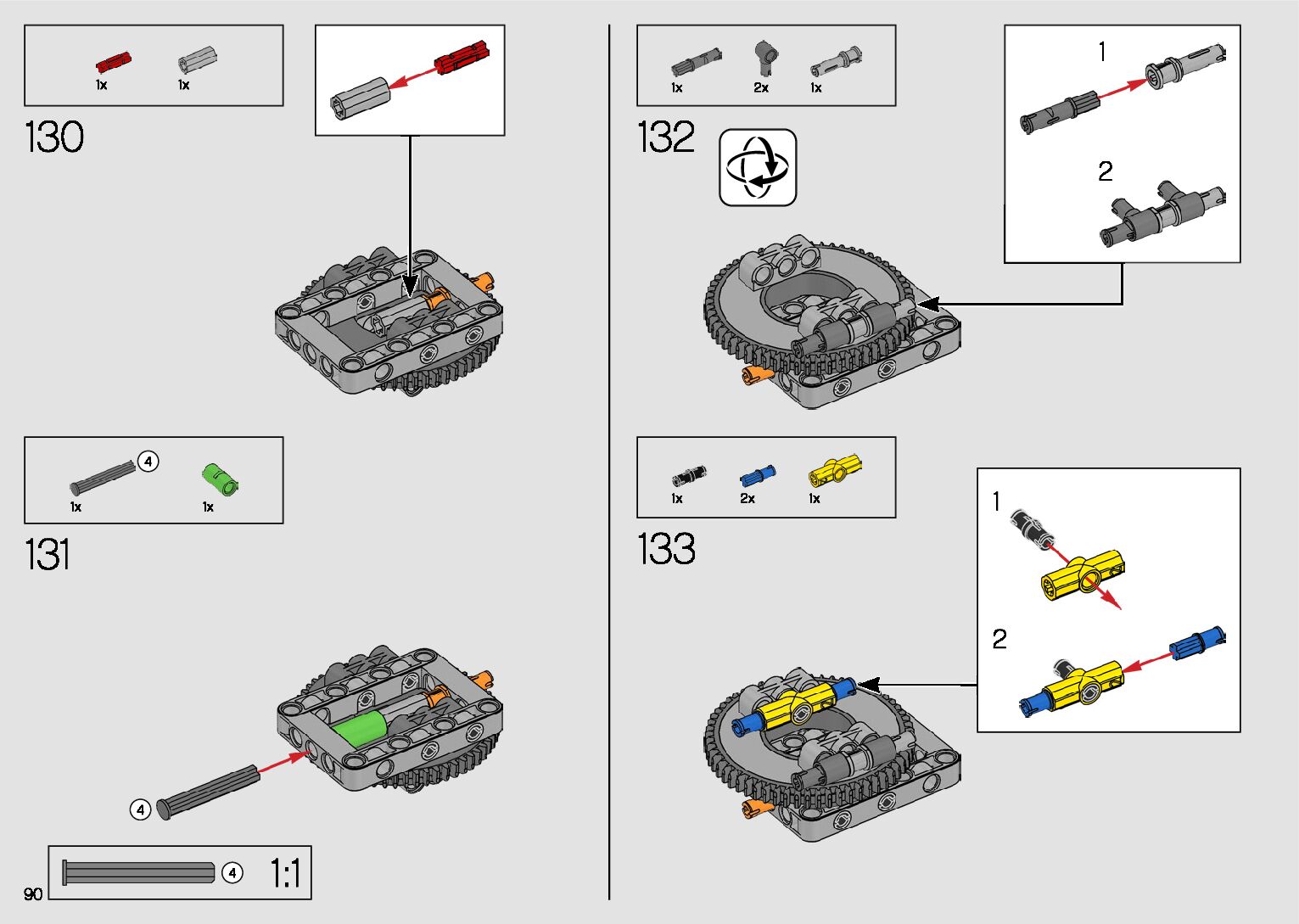 1x 1x

130

4

1x 1x

131

4

4 1:1

90

1x 2x 1x

132

1

2

1x 2x 1x

133

1

2