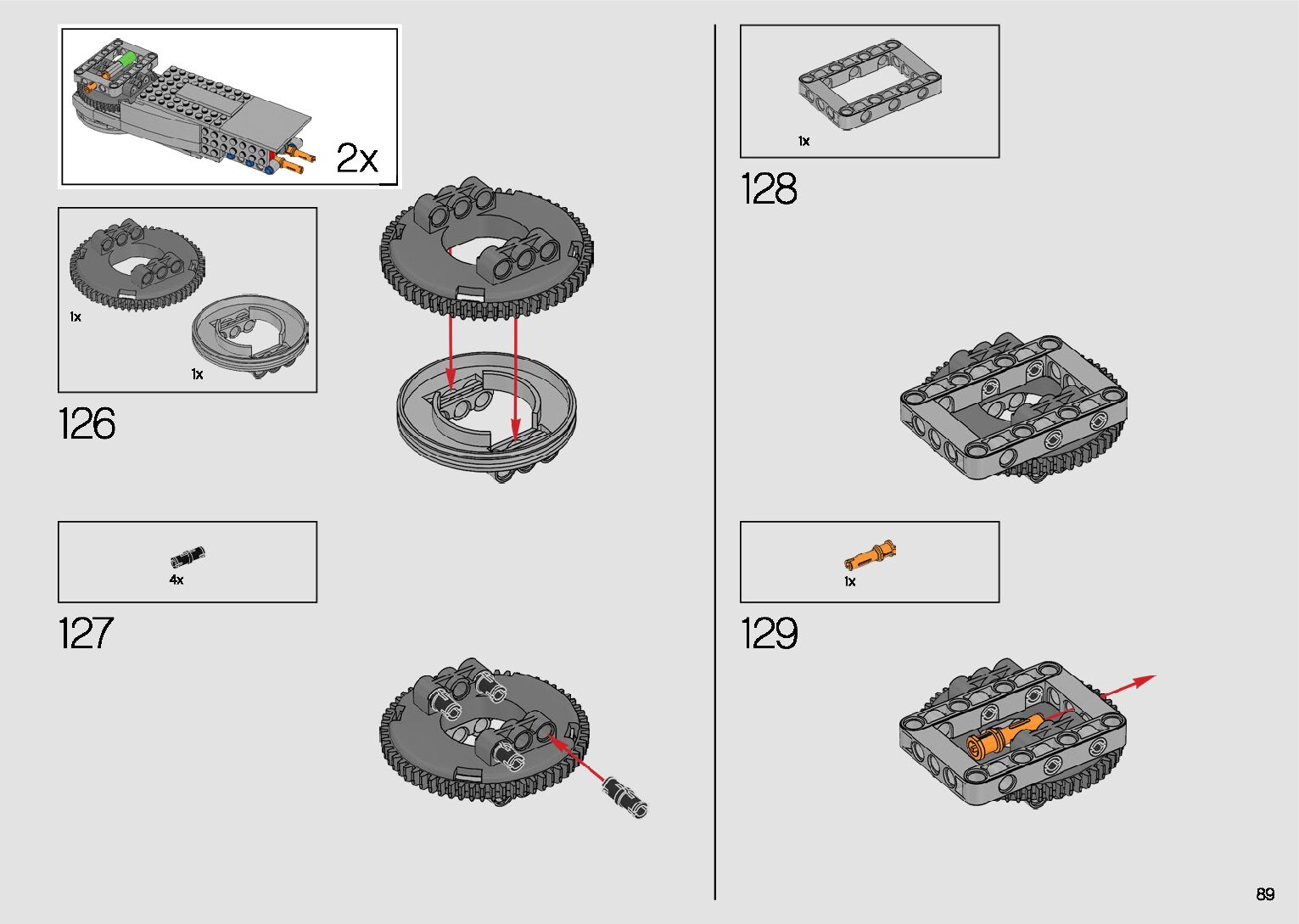 2x

1x

1x

126

4x

127

1x

128

1x

129

89