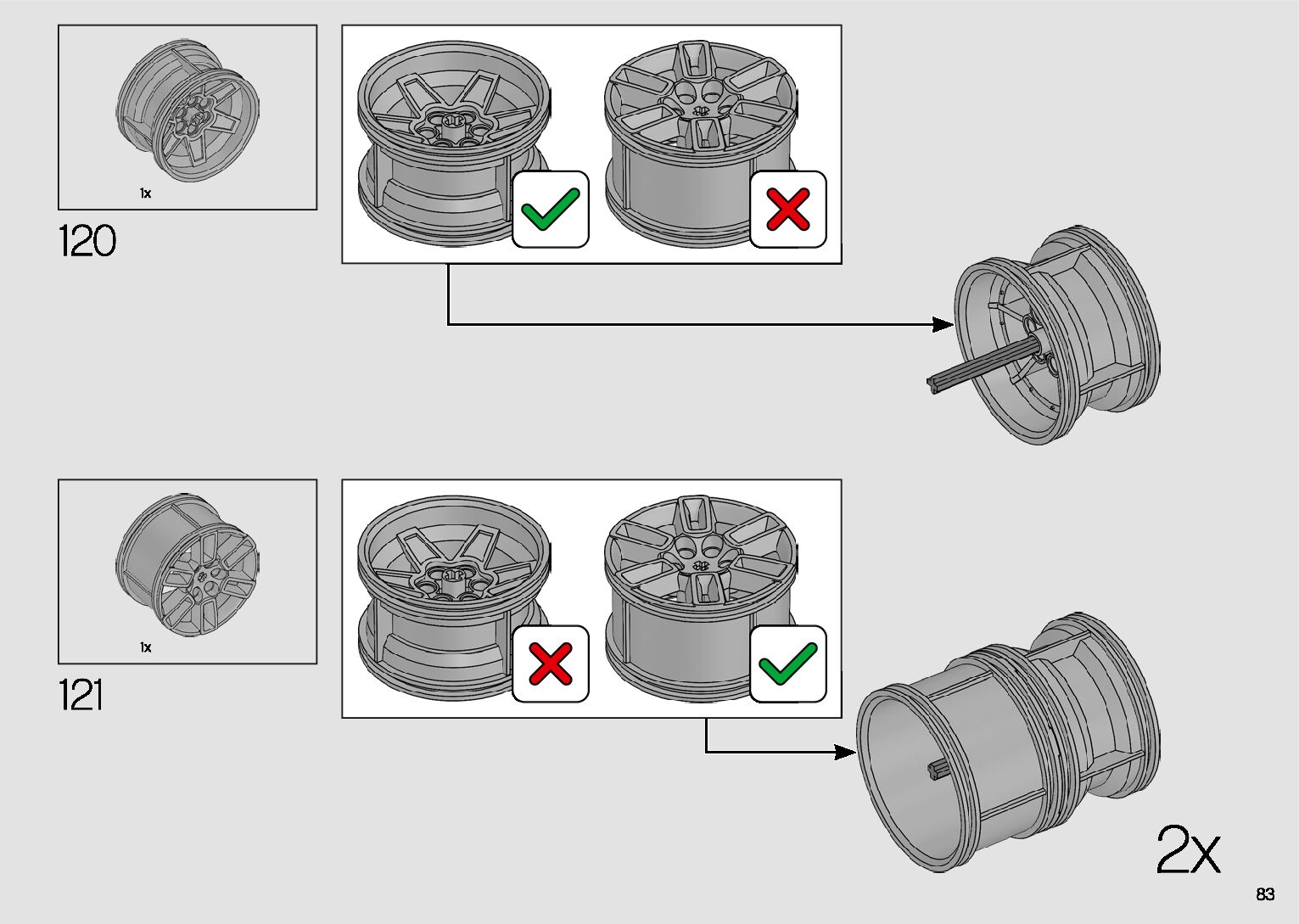 1x

120

1x

121

2x

83