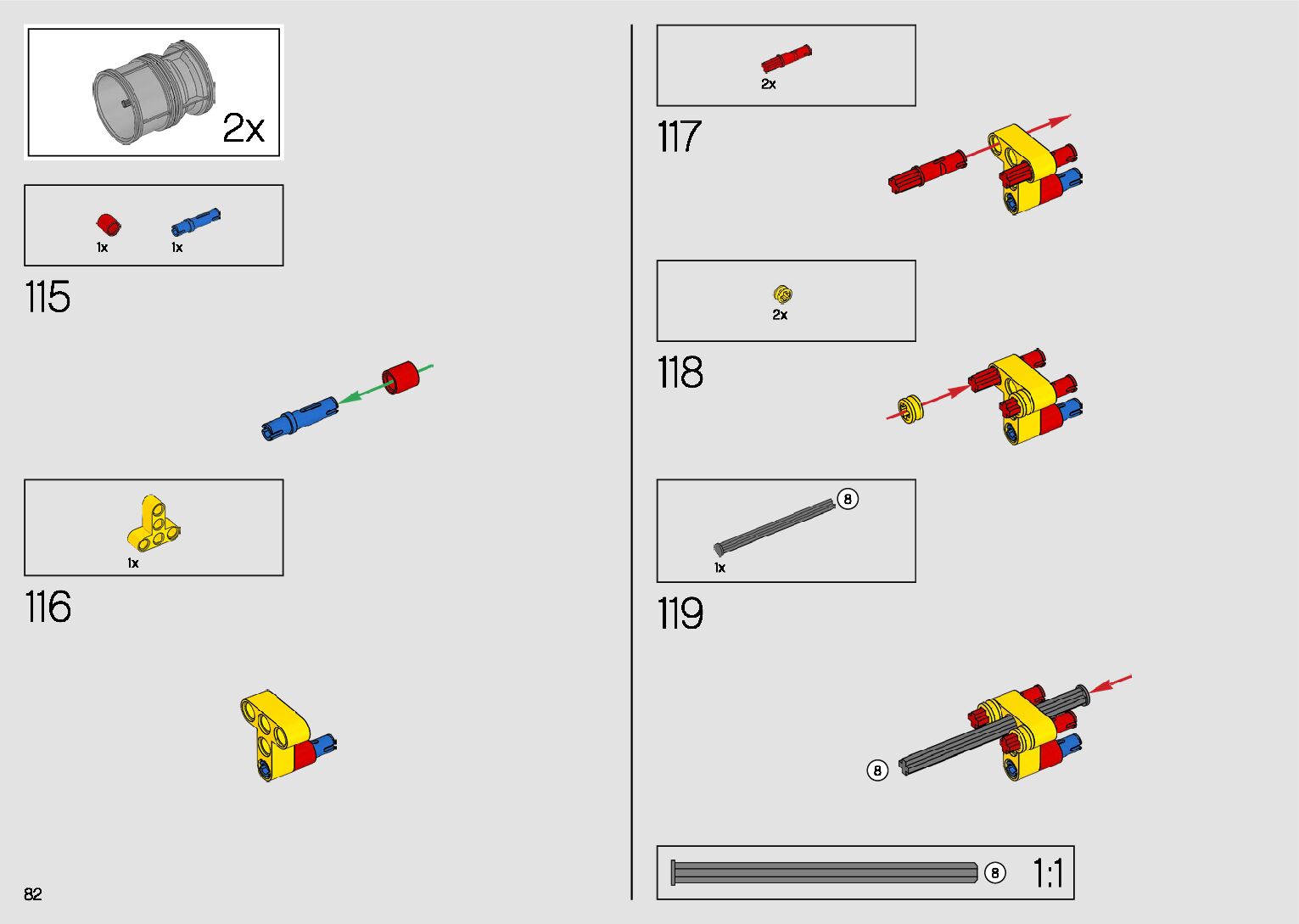 2x

1x 1x

115

1x

116

82

2x

117

2x

118

8

1x

119

8

8 1:1