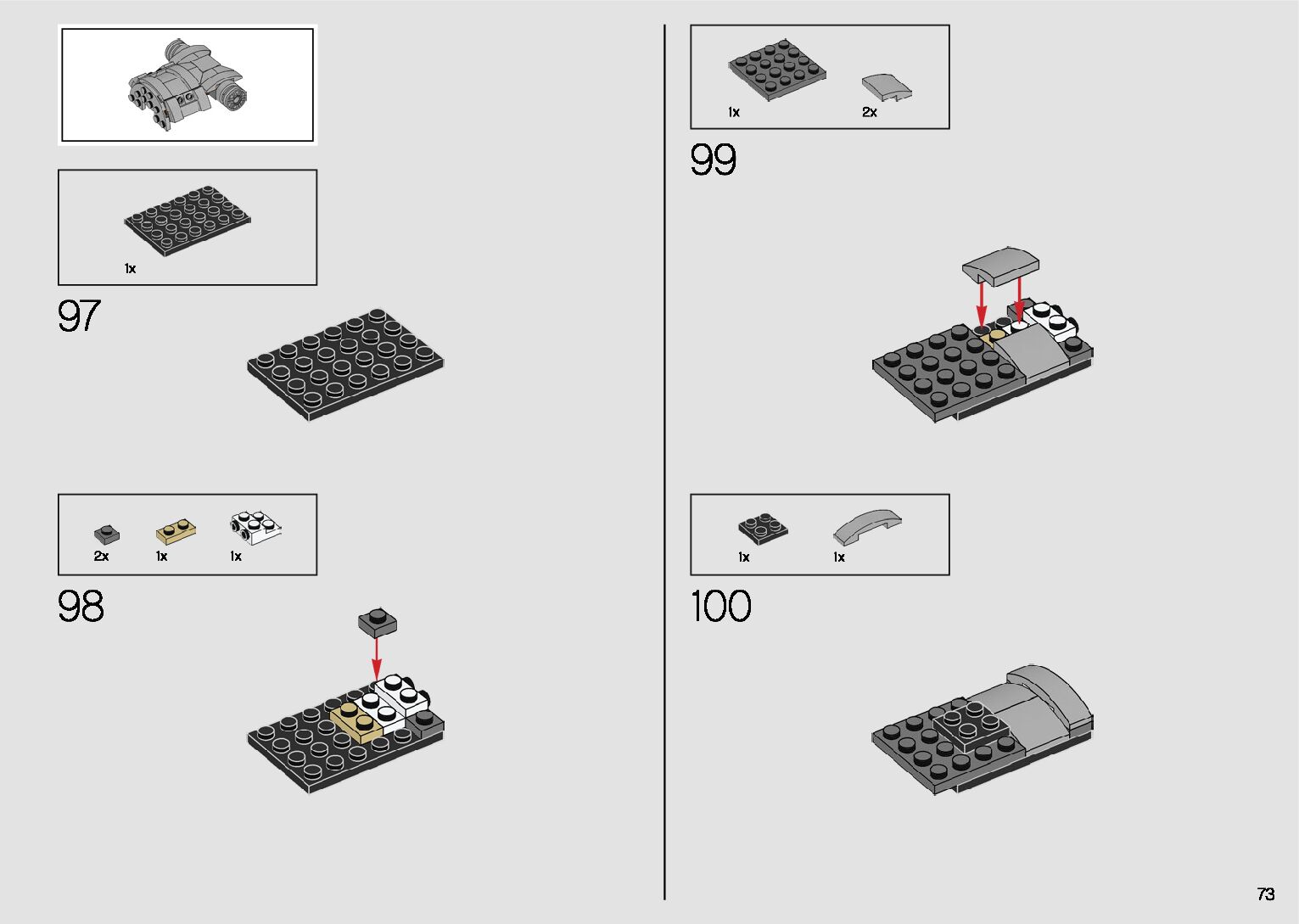 1x

97

2x 1x 1x

98

1x 2x

99

1x 1x

100

73