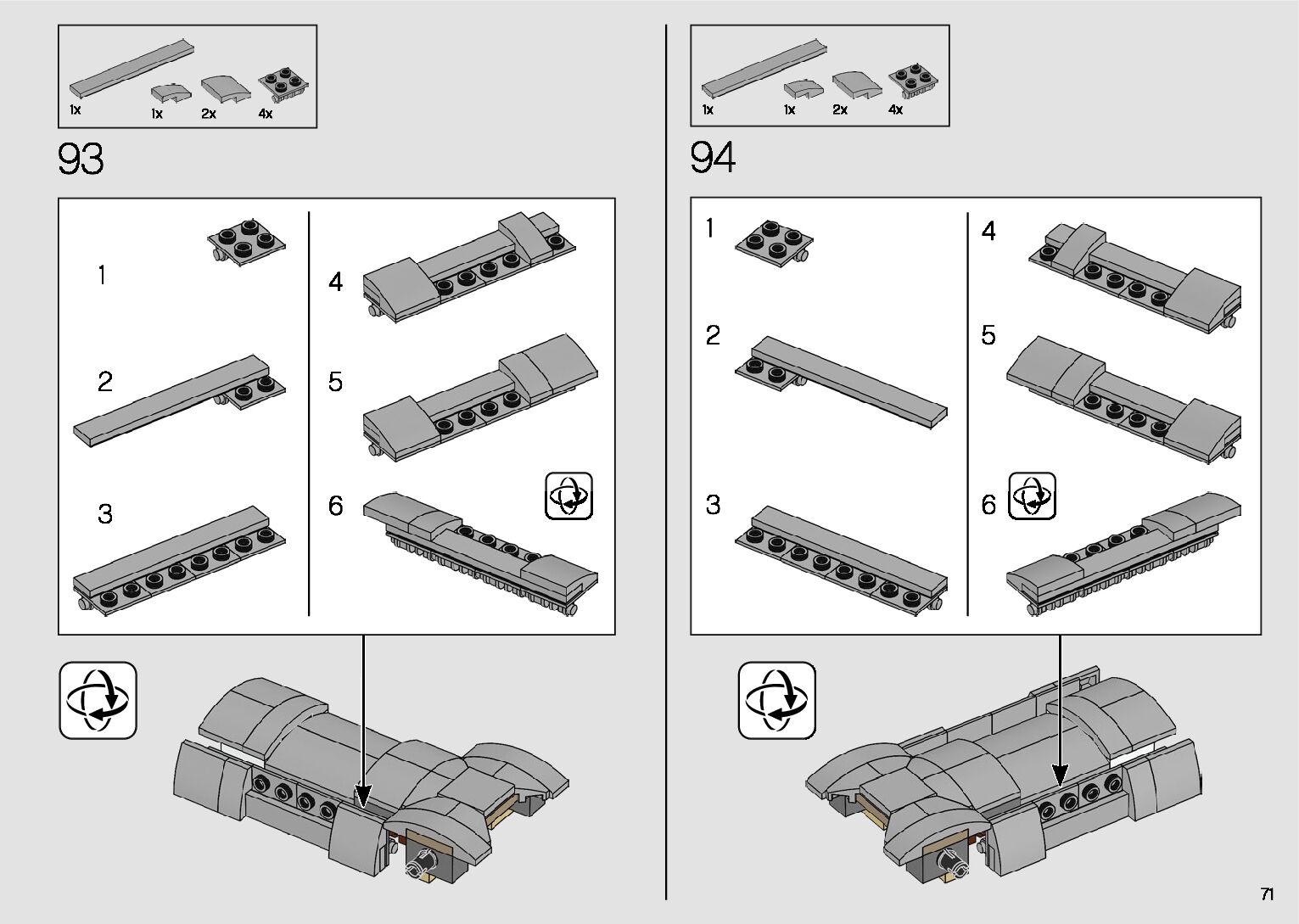 1x 1x 2x 4x

93

1

2

3

4

5

6

1x 1x 2x 4x

94

1

2

3

4

5

6

71