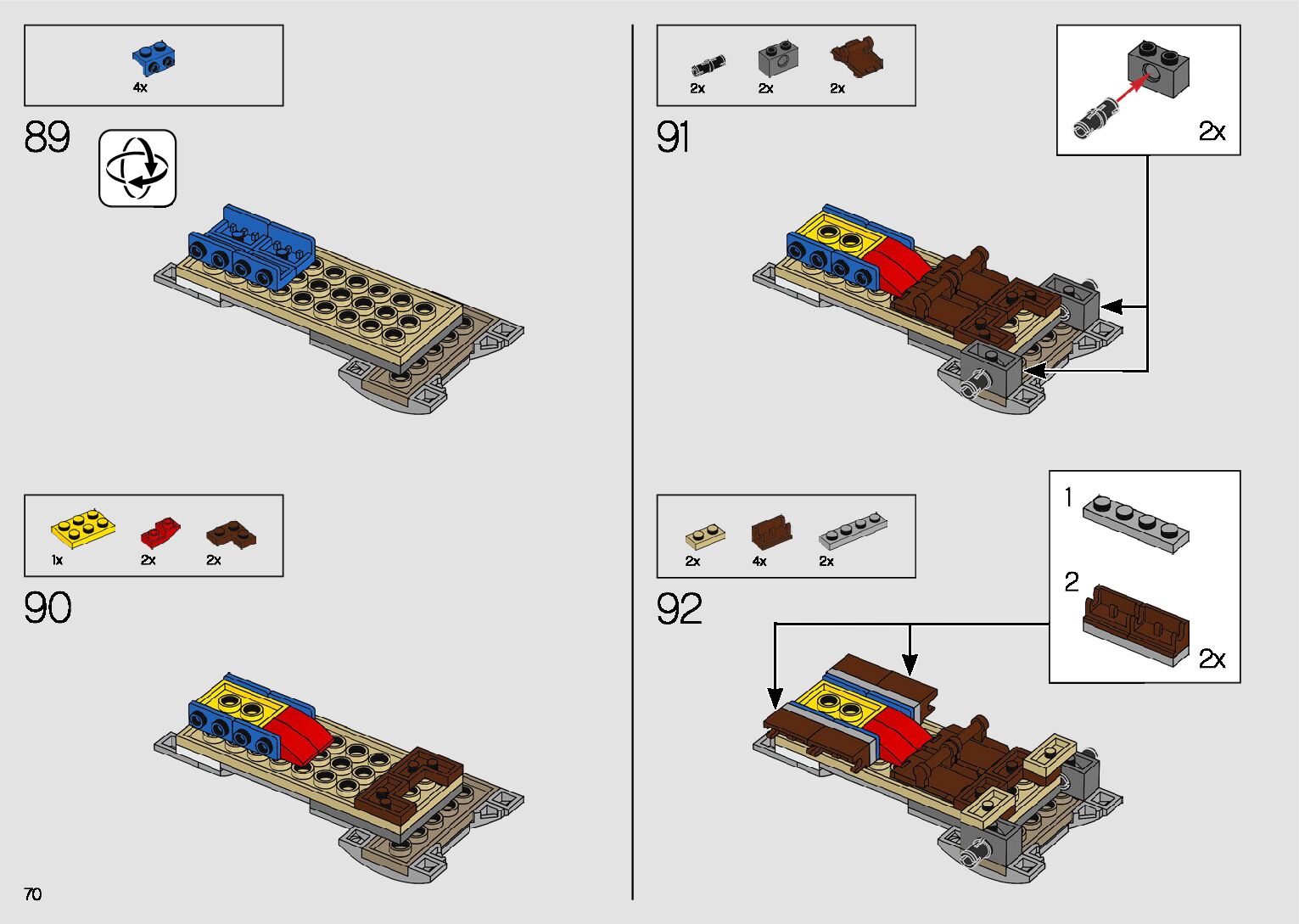 4x

89

1x 2x 2x

90

70

2x 2x 2x

91

2x

2x 4x 2x

92

1

2

2x