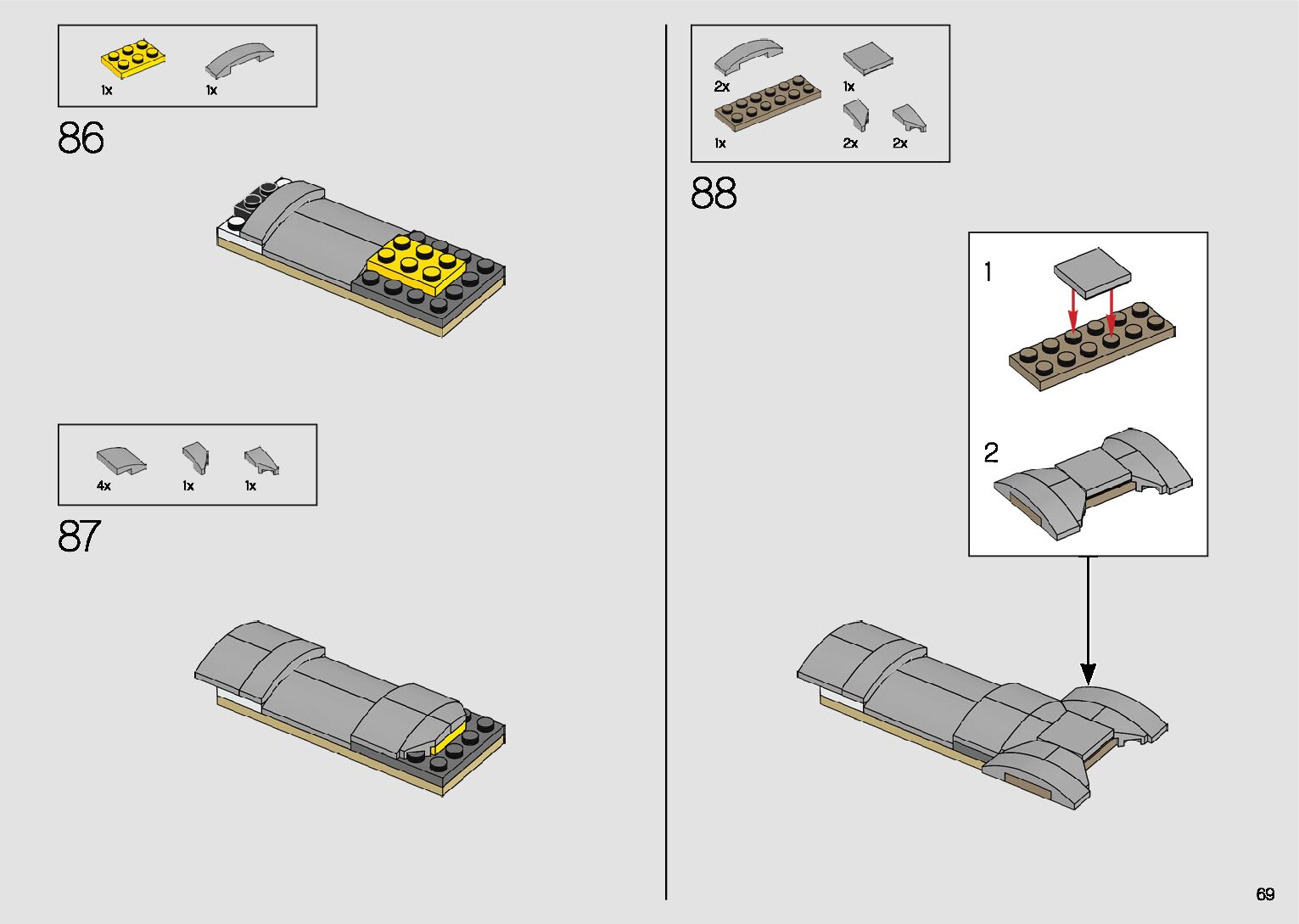 1x 1x

86

4x 1x 1x

87

2x 1x

1x 2x 2x

88

1

2

69