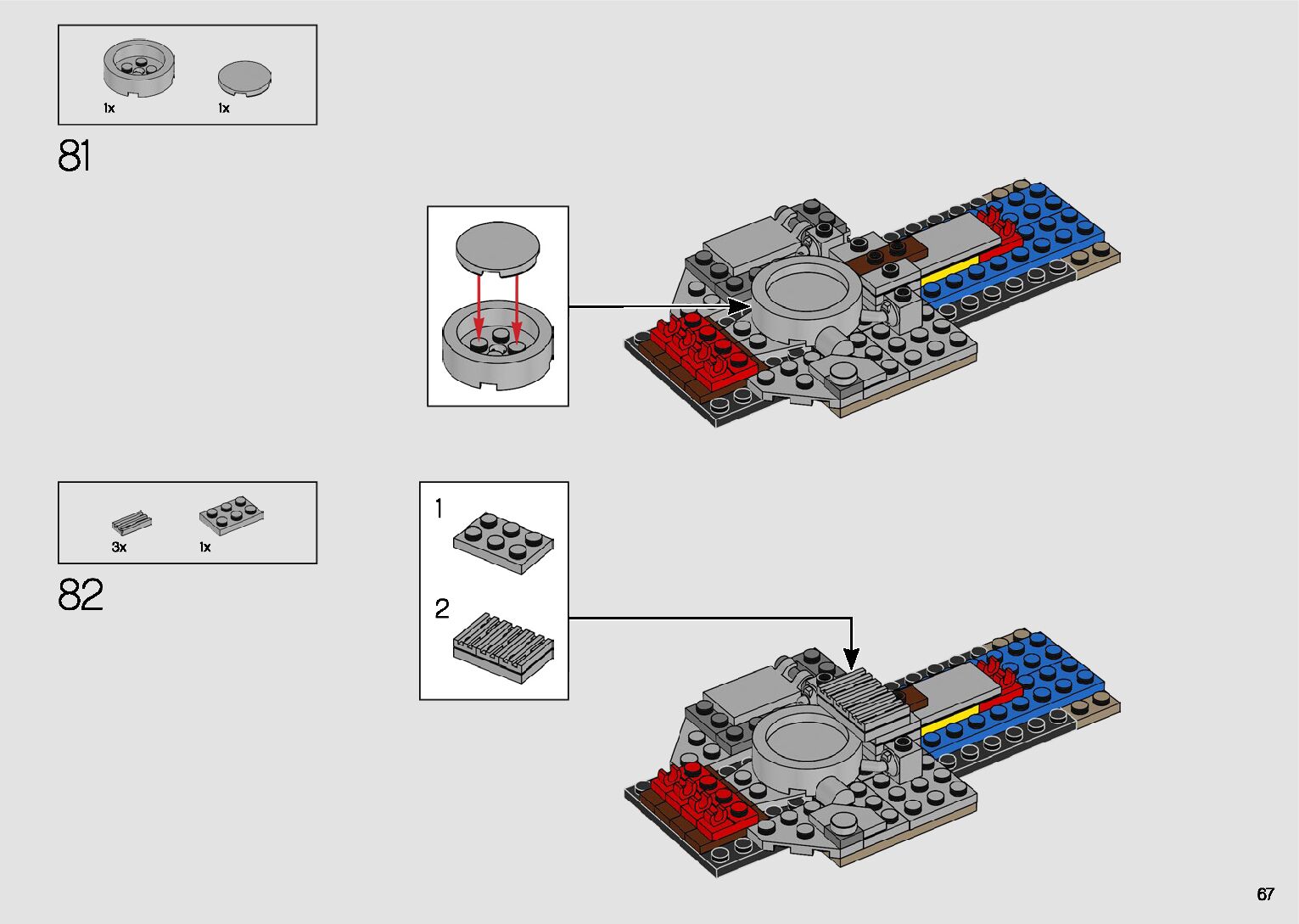 1x 1x

81

3x 1x

82

1

2

67