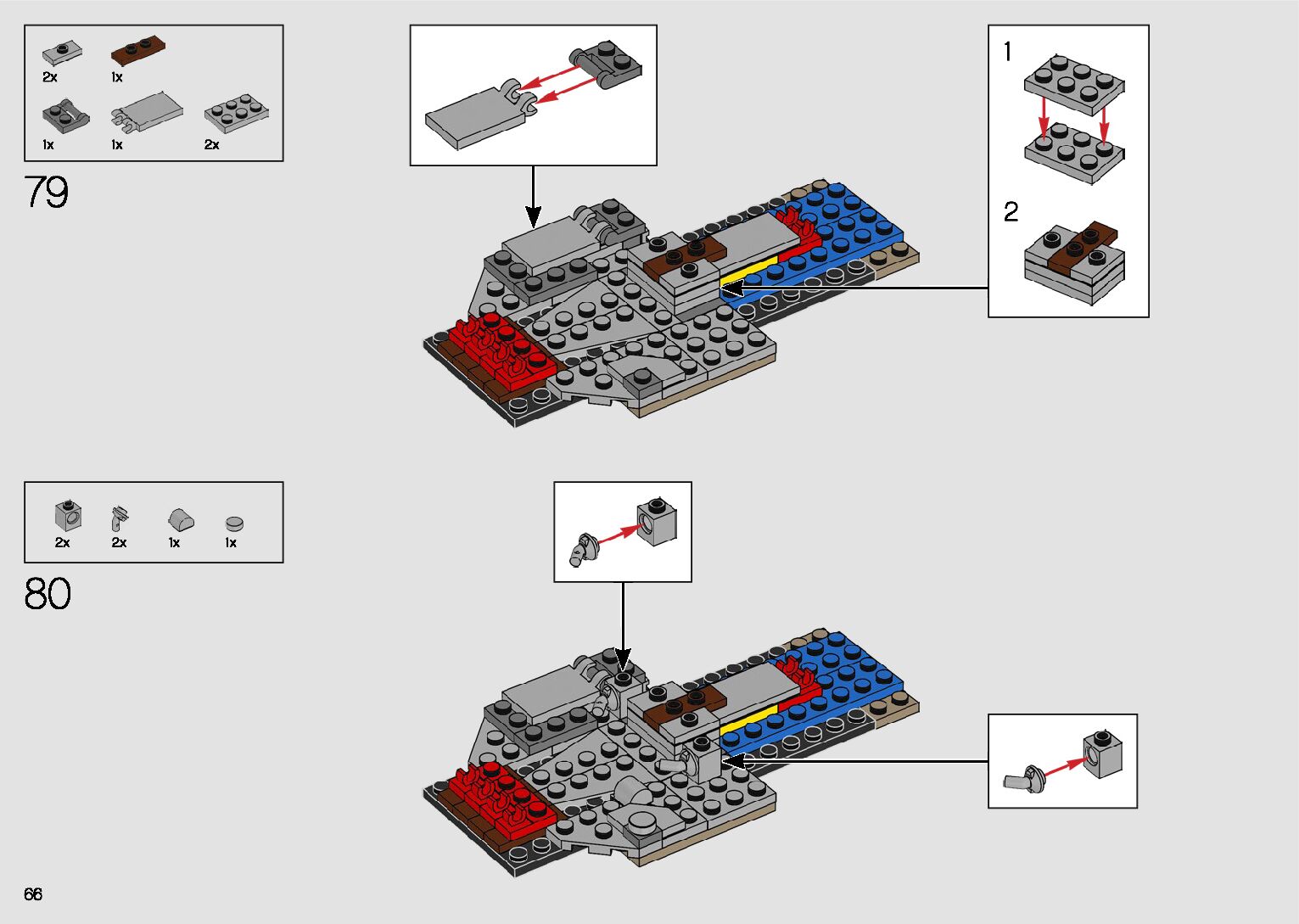 2x
1x
1x
1x
2x

79

1

2

2x
2x
1x
1x

80

66