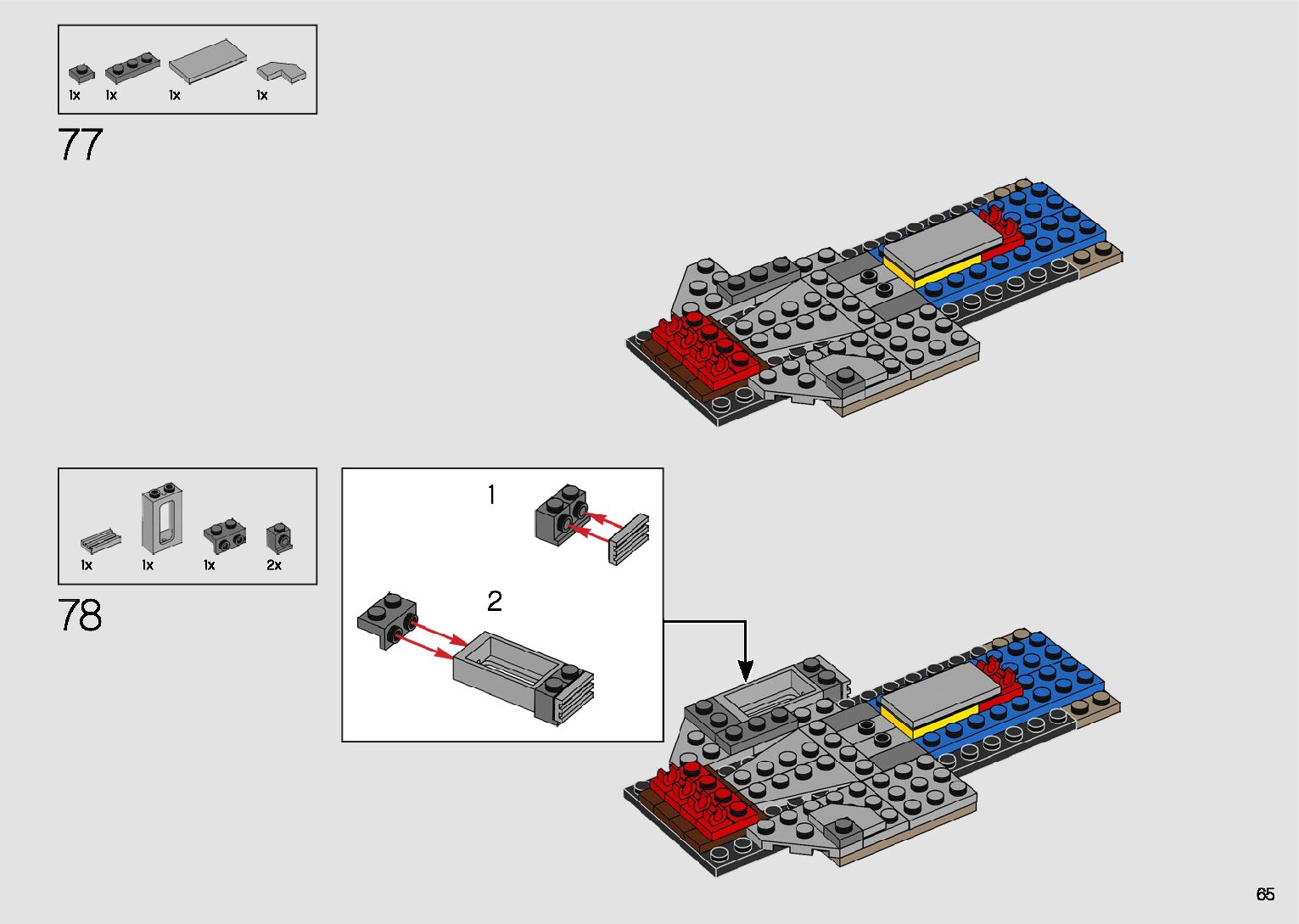 1x 1x 1x 1x

77

1x 1x 1x 2x

78

1

2

65